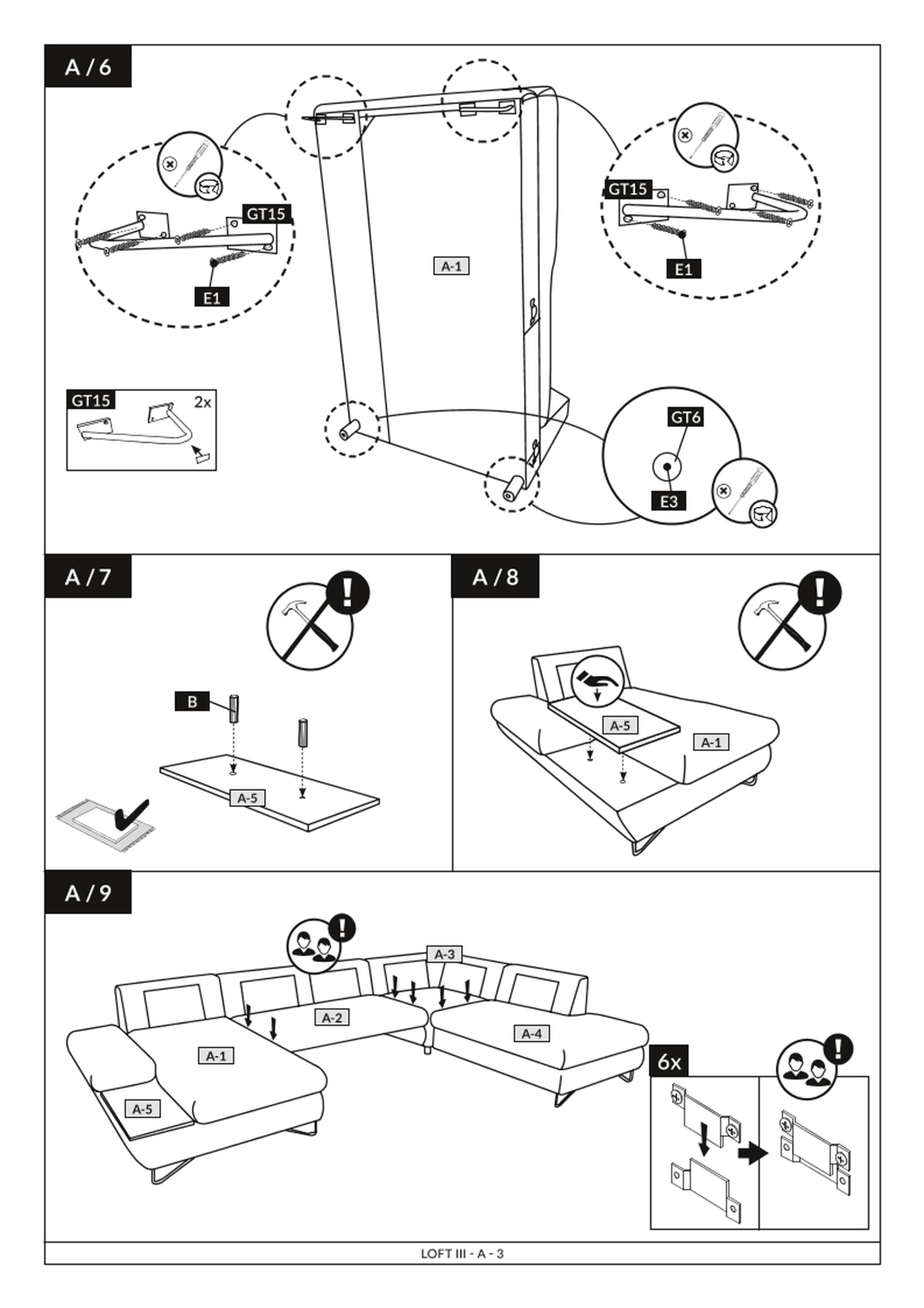 A / 6

GT15

E1

A-1

GT15

E1

GT15 2x

GT6

E3

A / 7

B

A-5

A / 8

A-5

A-1

A / 9

A-3

A-2

A-4

A-1

A-5

6x

LOFT III - A - 3