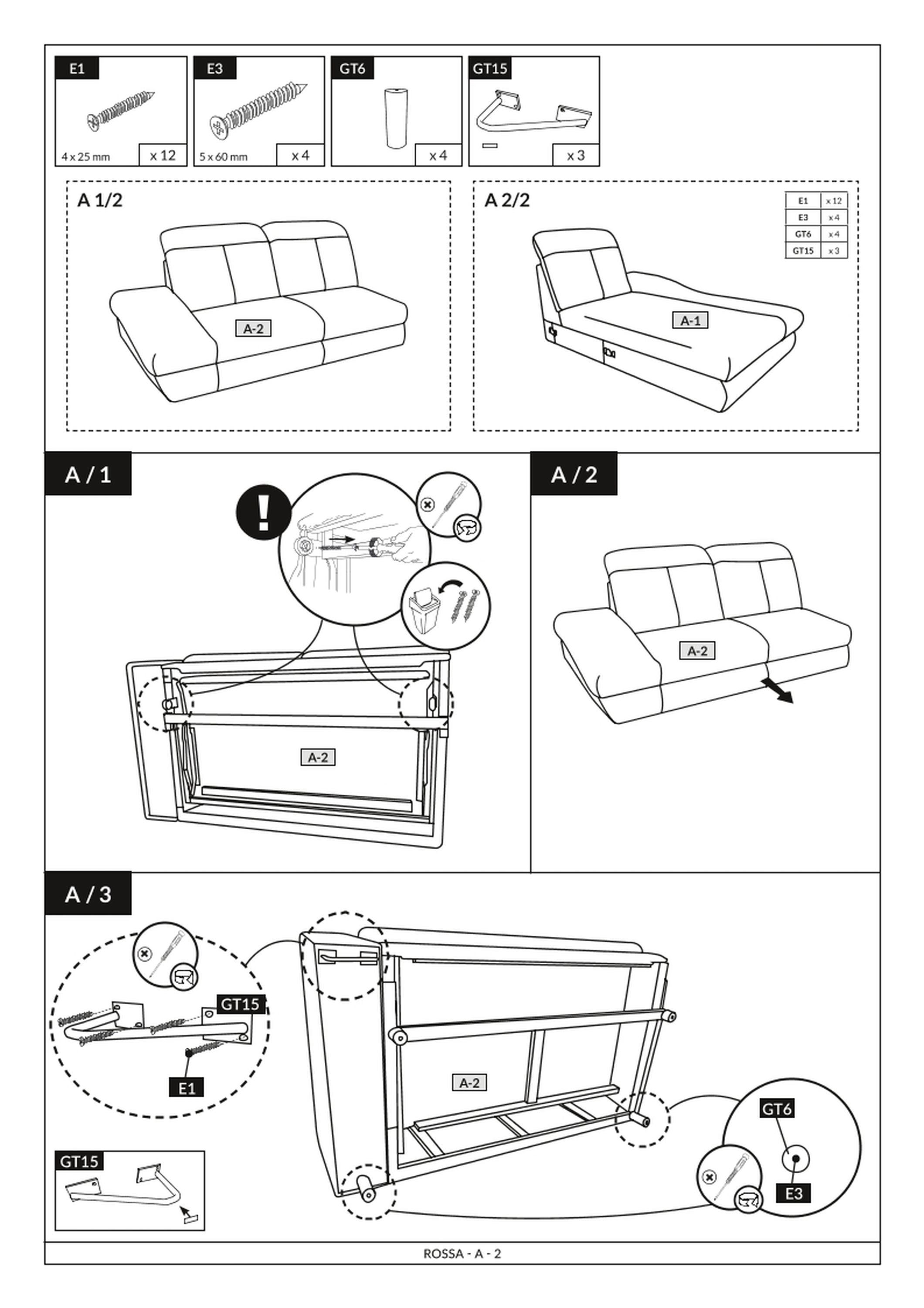 E1
4 x 25 mm
x 12

E3
5 x 60 mm
x 4

GT6
x 4

GT15
x 3

A 1/2
A-2

A 2/2
| E1 | x 12 |
|---|---|
| E3 | x 4 |
| GT6 | x 4 |
| GT15 | x 3 |

A-1

A / 1
A-2

A / 2
A-2

A / 3
GT15
E1
GT15
A-2
GT6
E3

ROSSA - A - 2