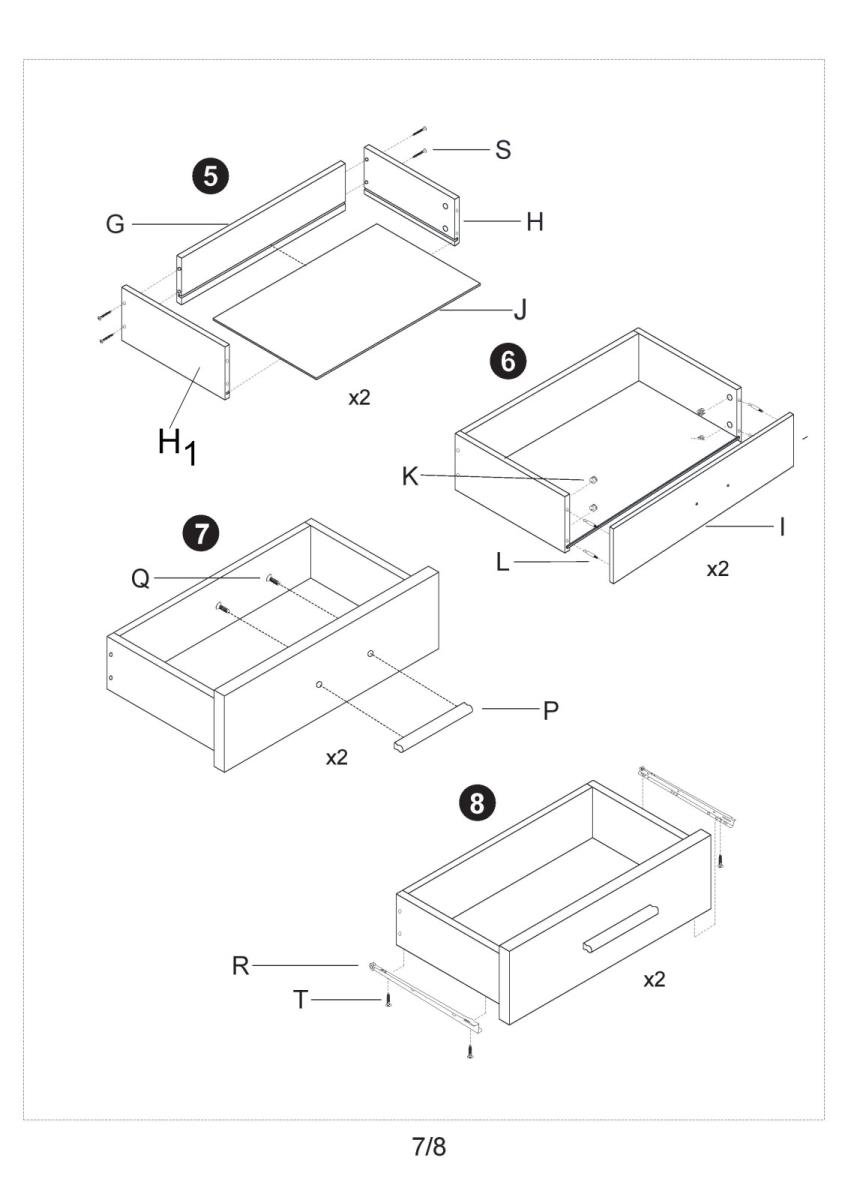 5

S

G

H

J

$H_1$

x2

6

K

I

L

x2

7

Q

P

x2

8

R

T

x2

7/8