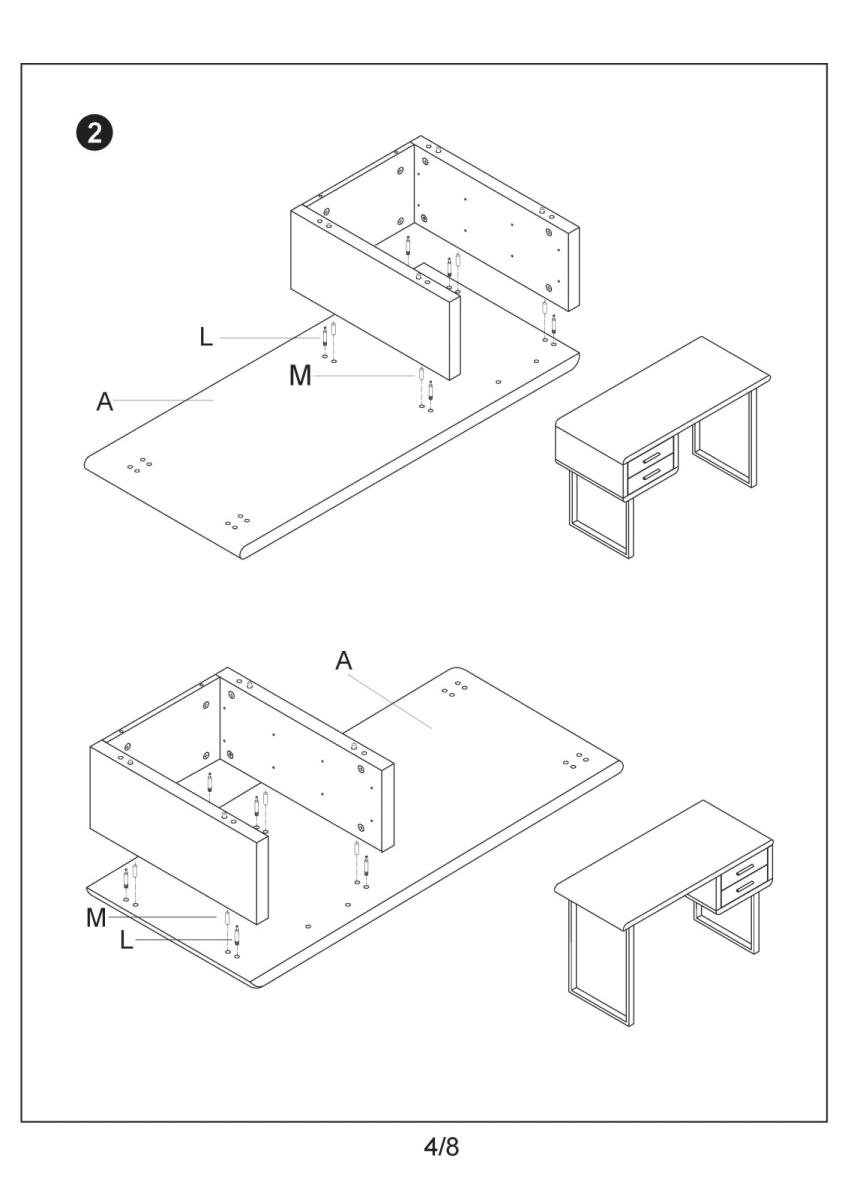 2

L

M

A

A

M

L

4/8