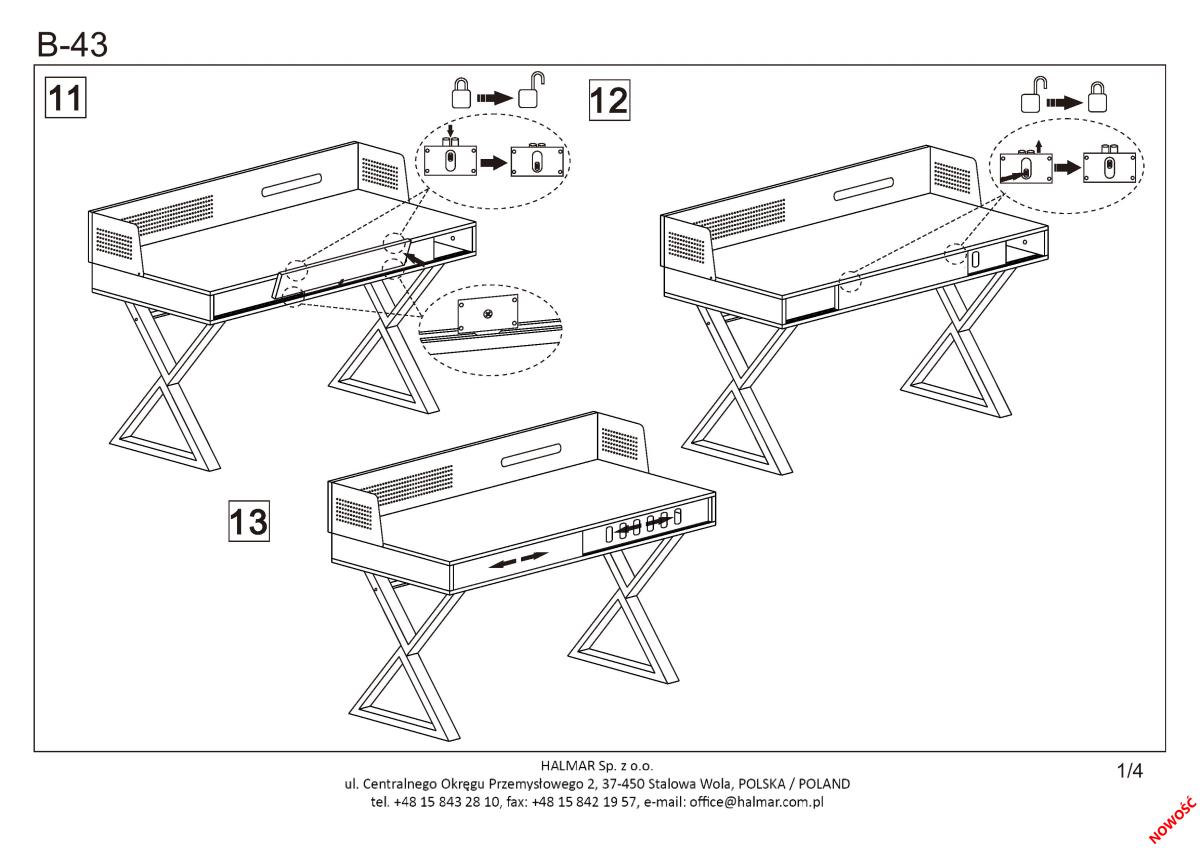 B-43

11

12

13

HALMAR Sp. z o.o.
ul. Centralnego Okręgu Przemysłowego 2, 37-450 Stalowa Wola, POLSKA / POLAND
tel. +48 15 843 28 10, fax: +48 15 842 19 57, e-mail: office@halmar.com.pl

1/4

NOWOŚĆ