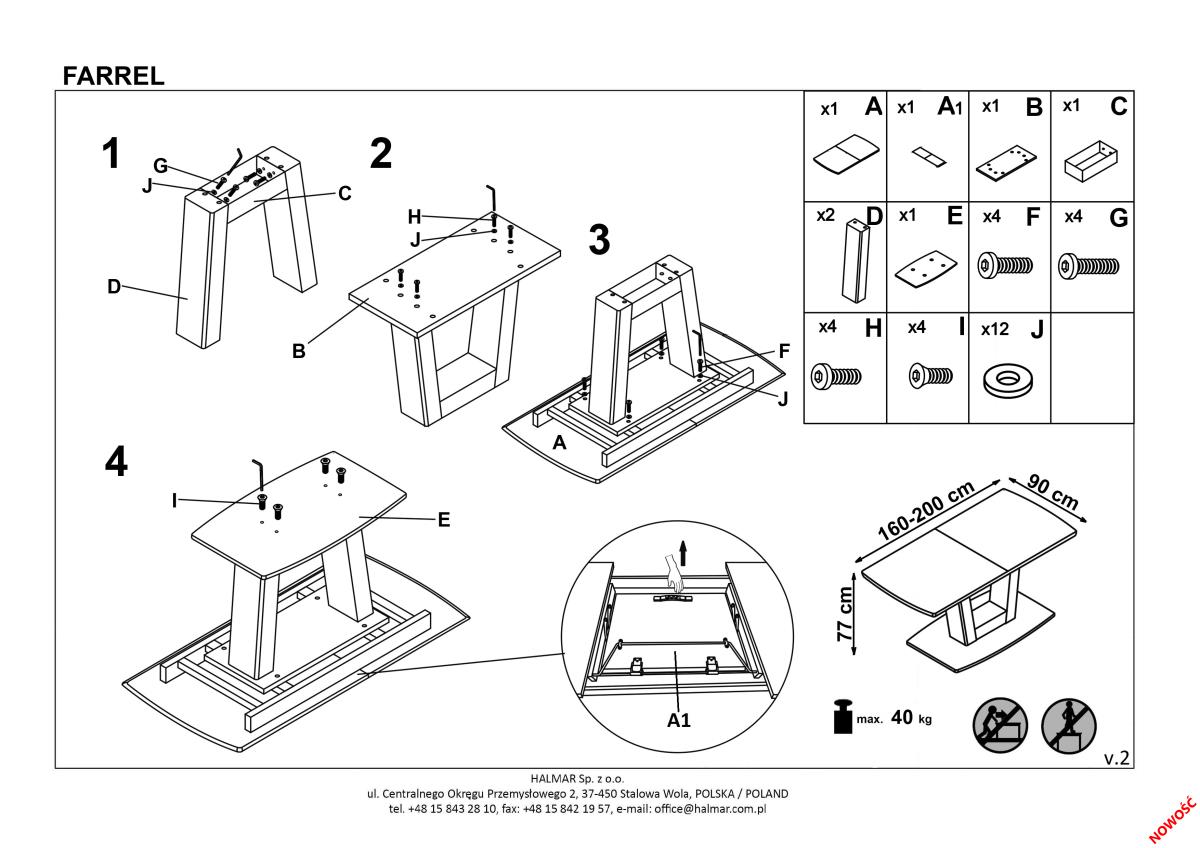 FARREL

1
G
J
C
D

2
H
J
B

3
F
J
A

4
I
E
A1

| x1 A | x1 A1 | x1 B | x1 C |
|---|---|---|---|
| x2 D | x1 E | x4 F | x4 G |
| x4 H | x4 I | x12 J | |

160-200 cm
90 cm
77 cm

max. 40 kg

v.2

HALMAR Sp. z o.o.
ul. Centralnego Okręgu Przemysłowego 2, 37-450 Stalowa Wola, POLSKA / POLAND
tel. +48 15 843 28 10, fax: +48 15 842 19 57, e-mail: office@halmar.com.pl

NOWOŚĆ