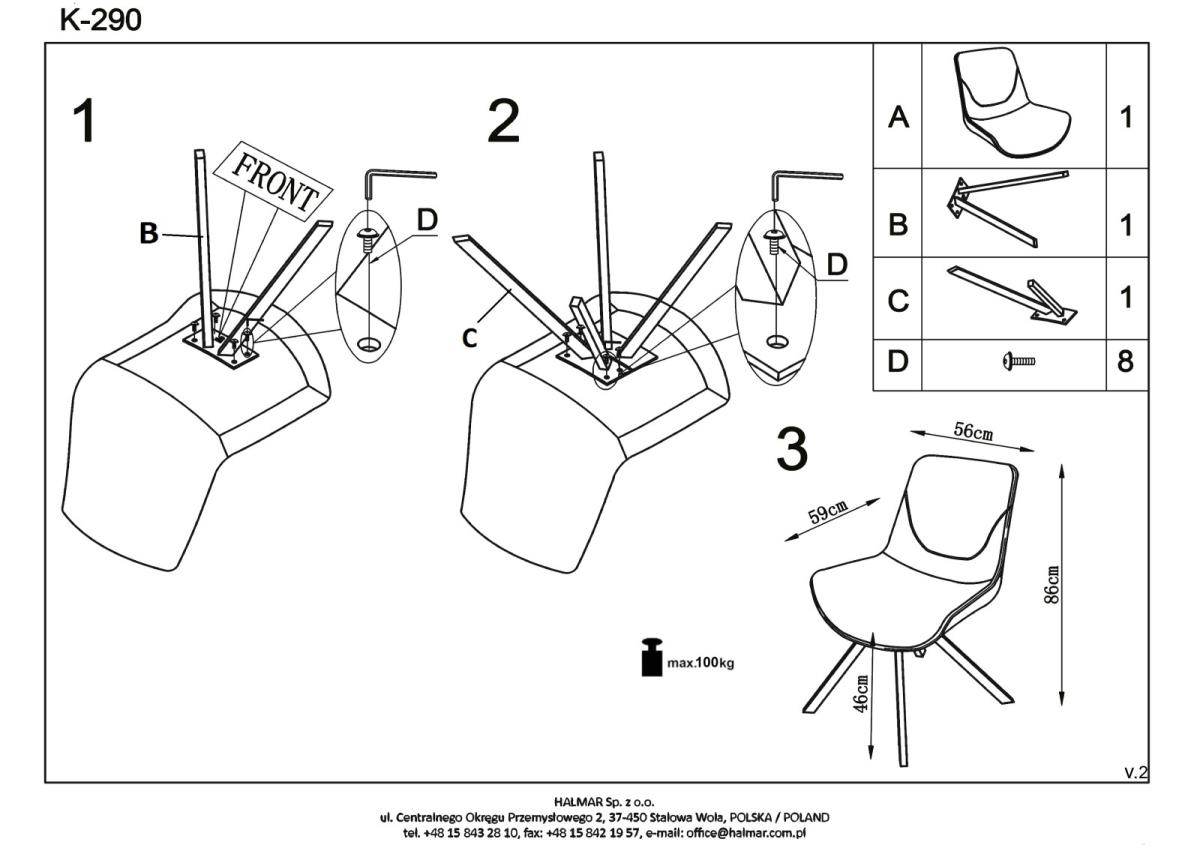 K-290

1

FRONT

B

D

2

C

D

| A | | 1 |
|---|---|---|
| B | | 1 |
| C | | 1 |
| D | | 8 |

3

56cm

59cm

86cm

46cm

max.100kg

v.2

HALMAR Sp. z o.o.
ul. Centralnego Okręgu Przemysłowego 2, 37-450 Stalowa Wola, POLSKA / POLAND
tel. +48 15 843 28 10, fax: +48 15 842 19 57, e-mail: office@halmar.com.pl