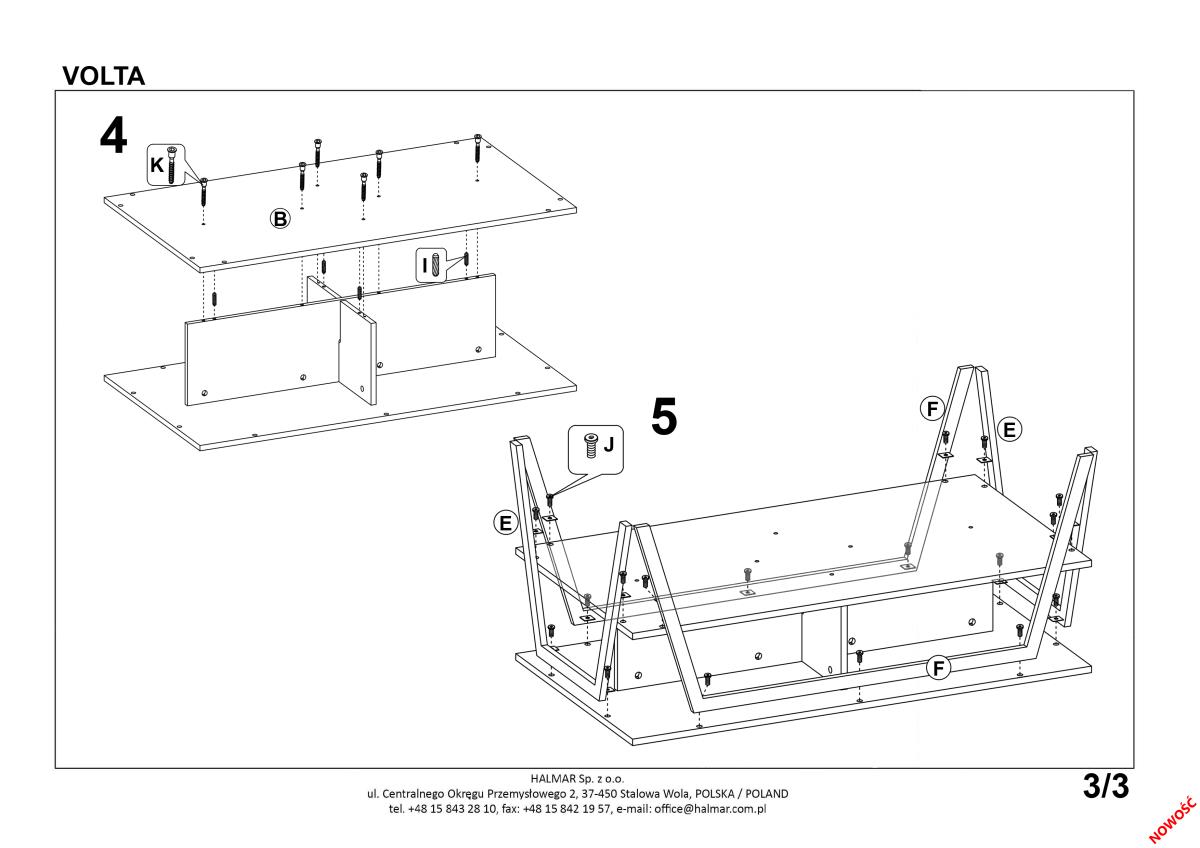 VOLTA

4

K

B

I

5

J

F

E

E

F

HALMAR Sp. z o.o.
ul. Centralnego Okręgu Przemysłowego 2, 37-450 Stalowa Wola, POLSKA / POLAND
tel. +48 15 843 28 10, fax: +48 15 842 19 57, e-mail: office@halmar.com.pl

3/3

NOWOŚĆ