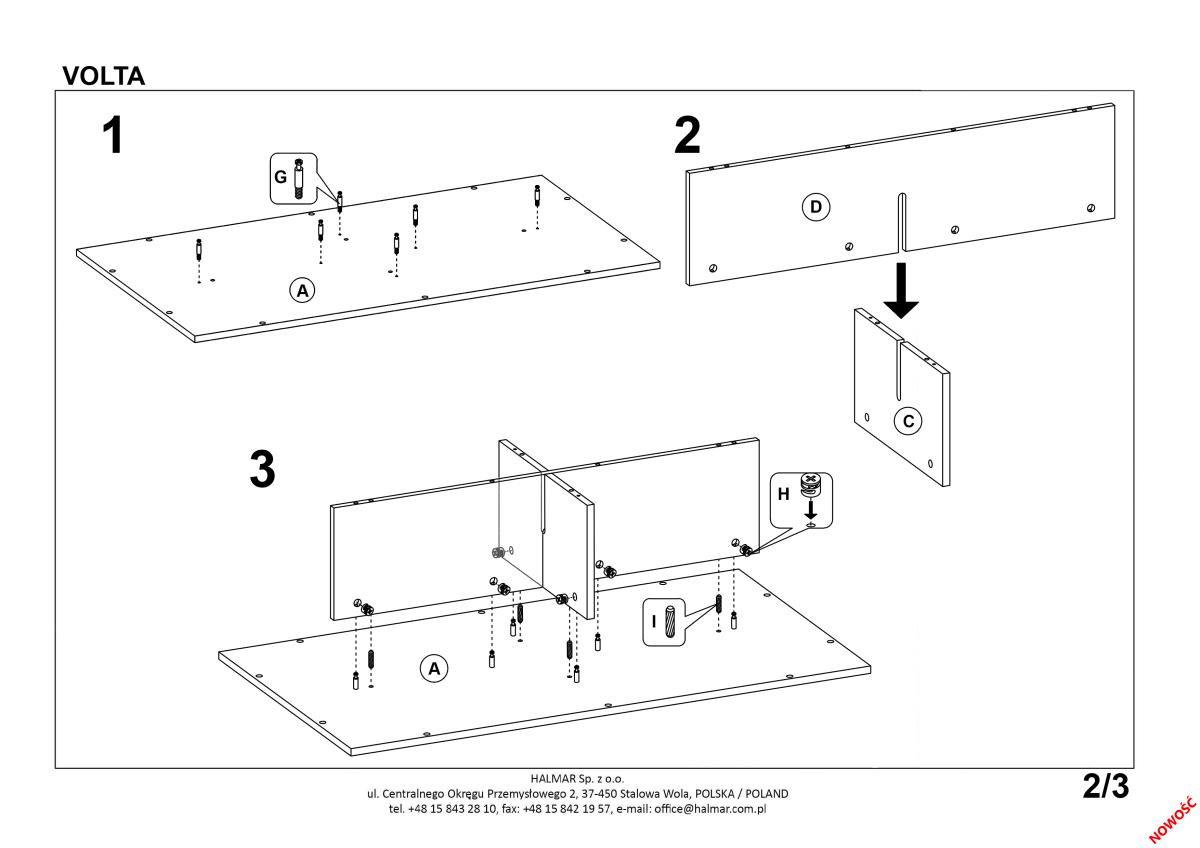 VOLTA

1

G

A

2

D

C

3

H

I

A

HALMAR Sp. z o.o.
ul. Centralnego Okręgu Przemysłowego 2, 37-450 Stalowa Wola, POLSKA / POLAND
tel. +48 15 843 28 10, fax: +48 15 842 19 57, e-mail: office@halmar.com.pl

2/3

NOWOŚĆ