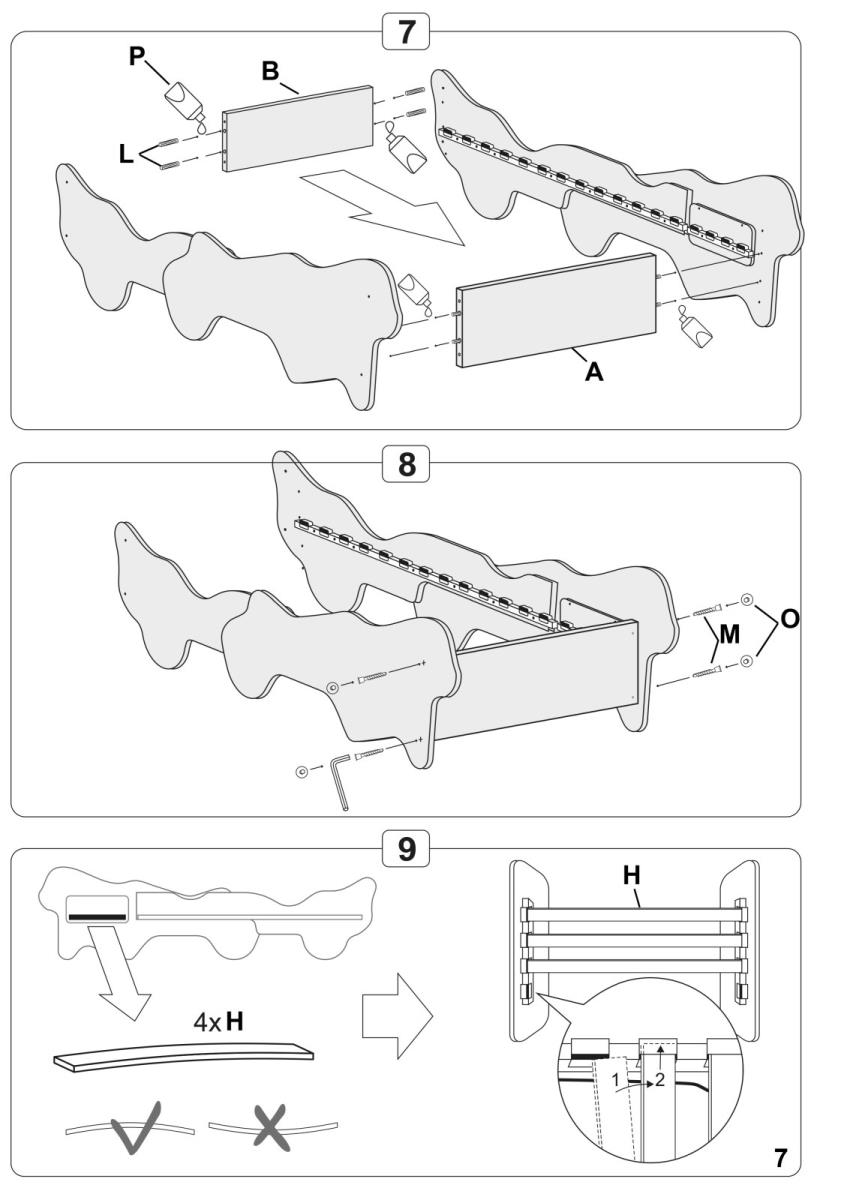 7

P
B
L
A

8

M
O

9

4x H

H

1
2

7