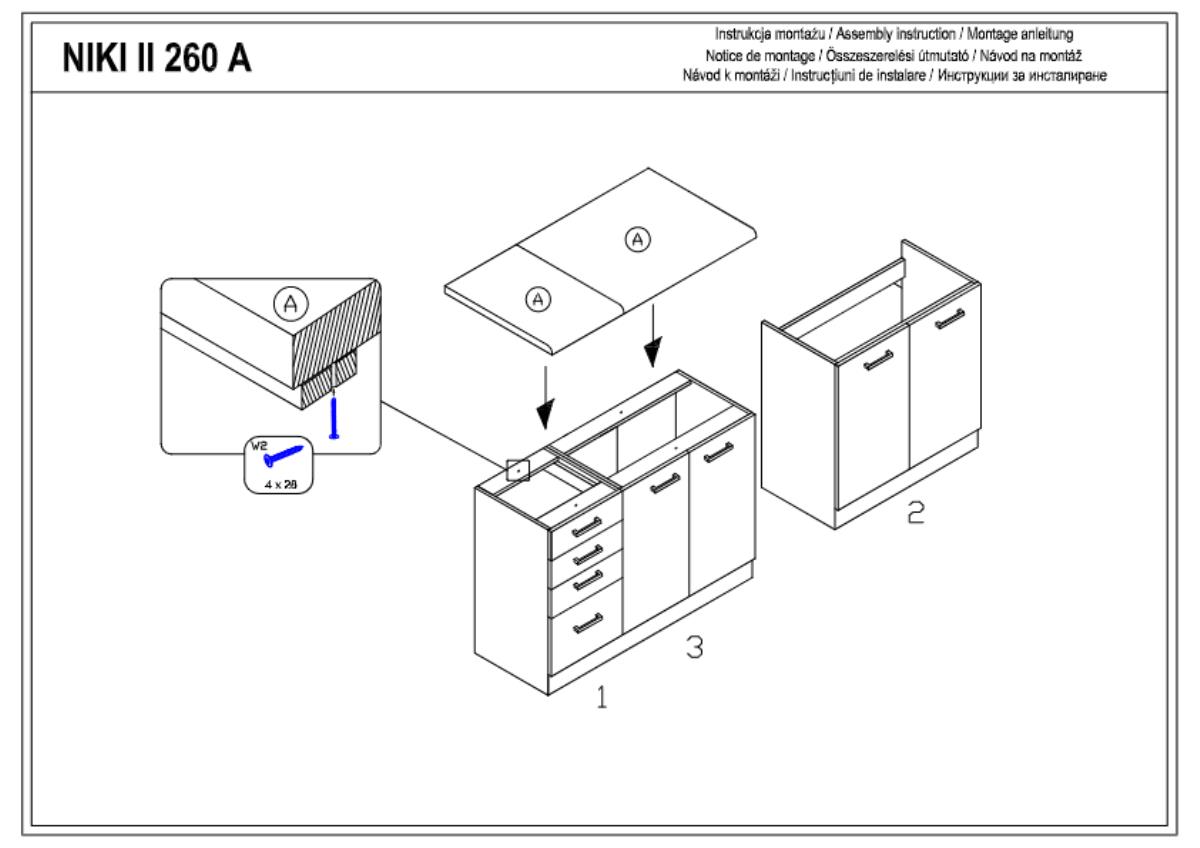 NIKI II 260 A

Instrukcja montażu / Assembly instruction / Montage anleitung
Notice de montage / Összeszerelési útmutató / Návod na montáž
Návod k montáži / Instrucțiuni de instalare / Инструкции за инсталиране

A

W2

4 x 28

A

A

2

3

1