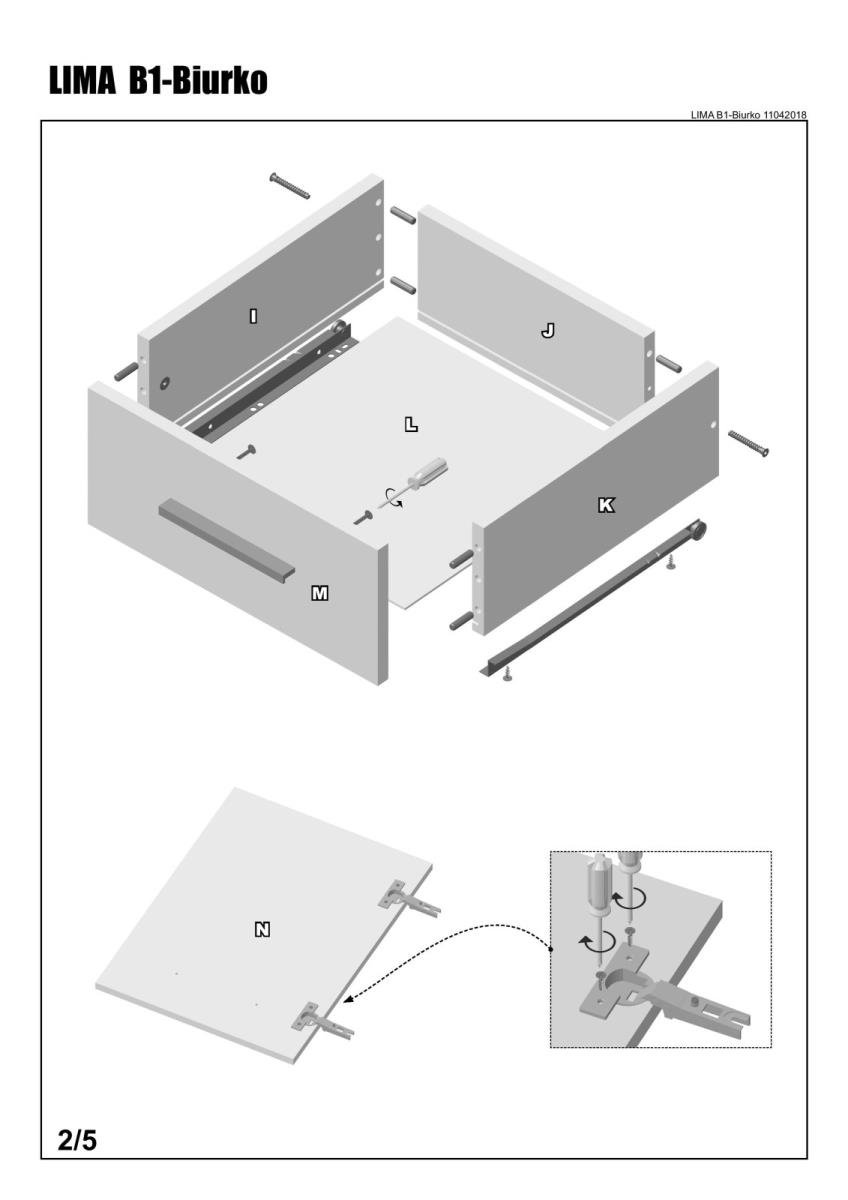 LIMA B1-Biurko

LIMA B1-Biurko 11042018

I

J

L

K

M

N

2/5