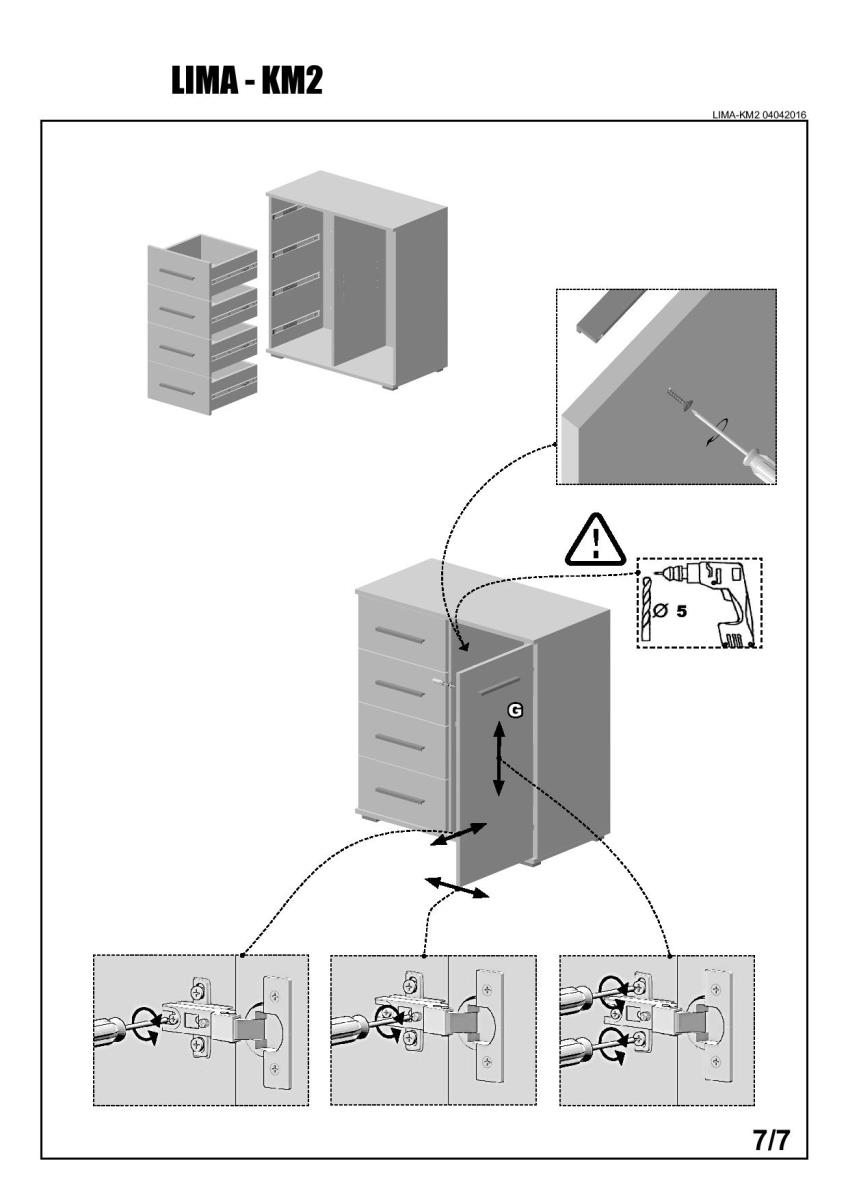 LIMA - KM2

LIMA-KM2 04042016

Ø 5

G

7/7