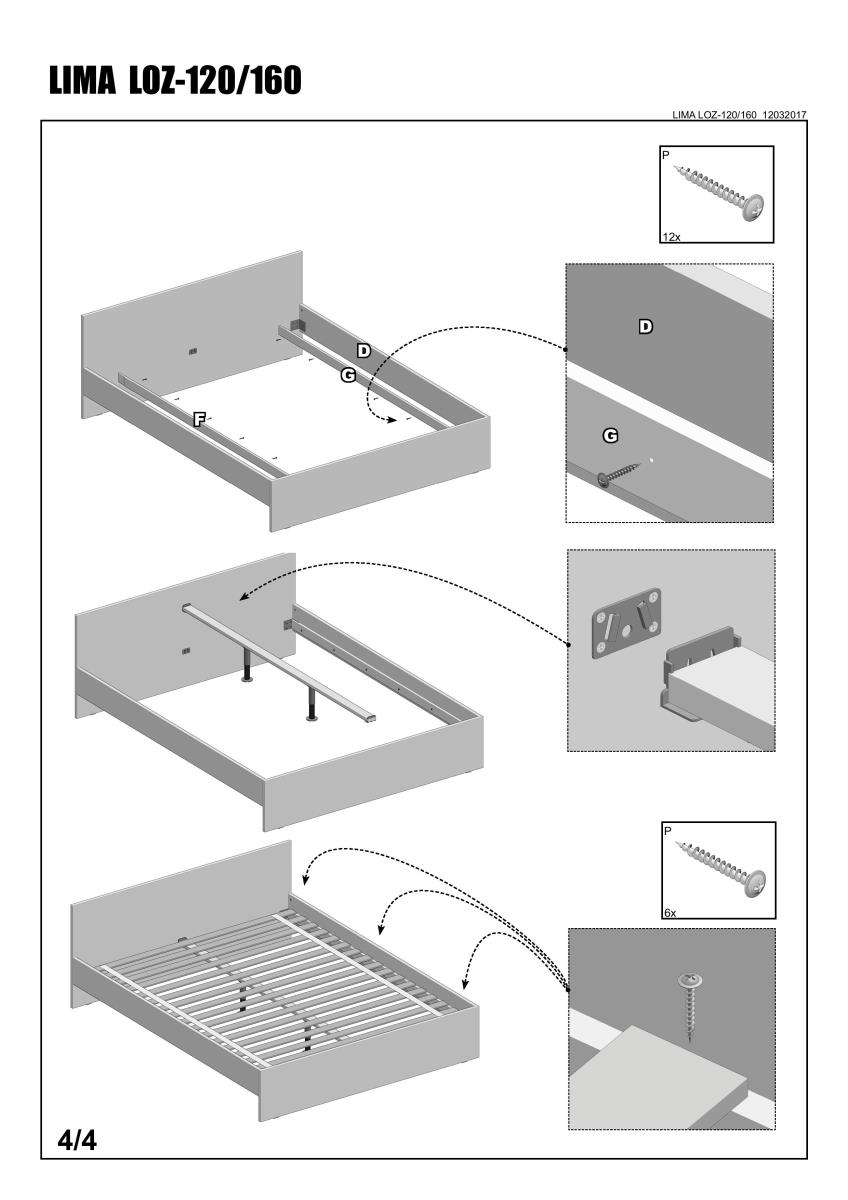 LIMA LOZ-120/160

LIMA LOZ-120/160 12032017

P

12x

D

G

F

D

G

P

6x

4/4