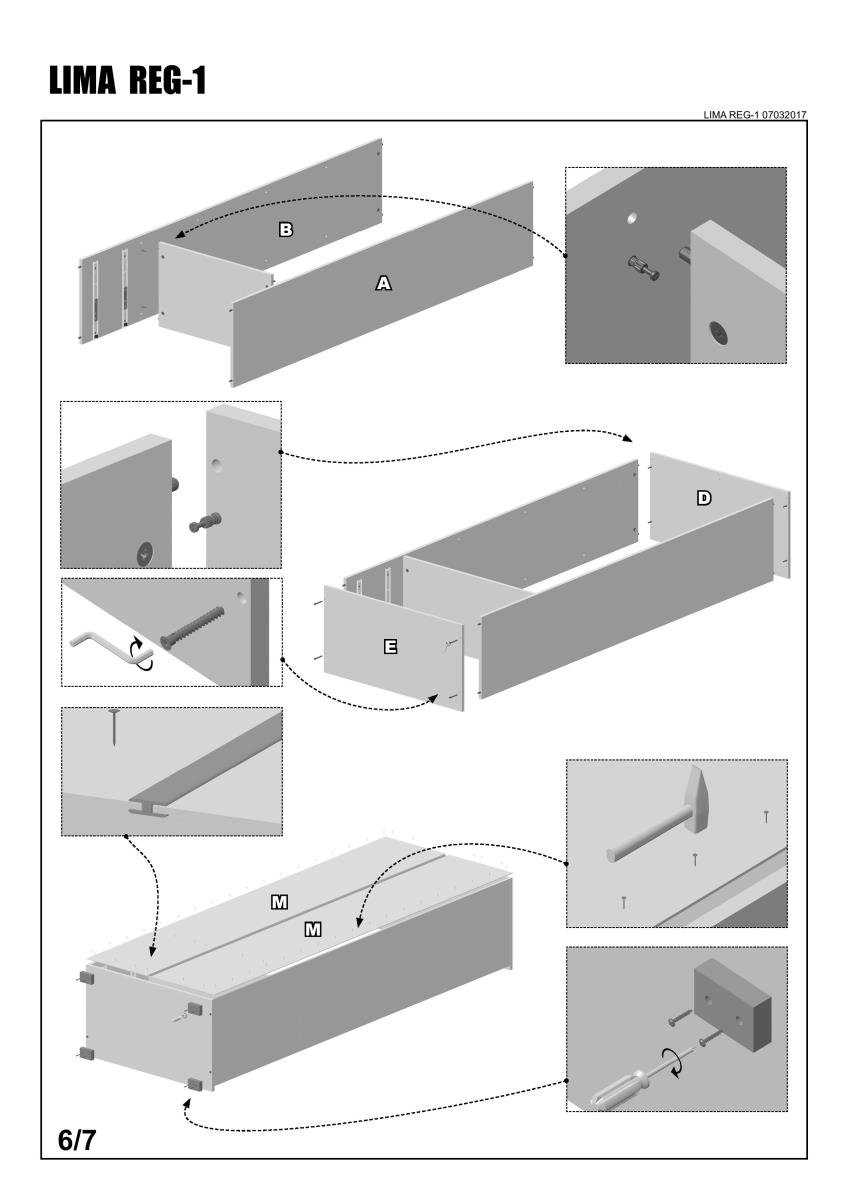 LIMA REG-1

LIMA REG-1 07032017

B

A

D

E

M

M

6/7