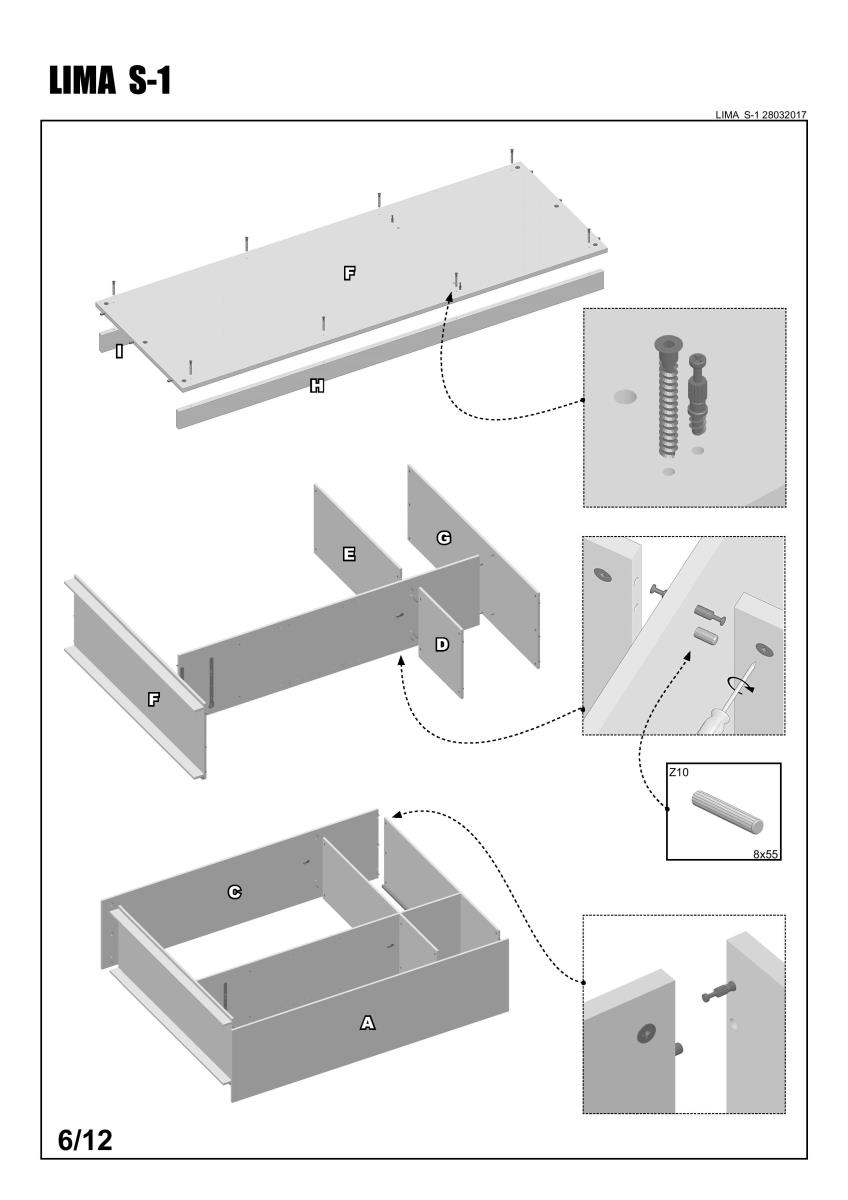 LIMA S-1

LIMA S-1 28032017

F

I

H

E

G

D

F

Z10

8x55

C

A

6/12