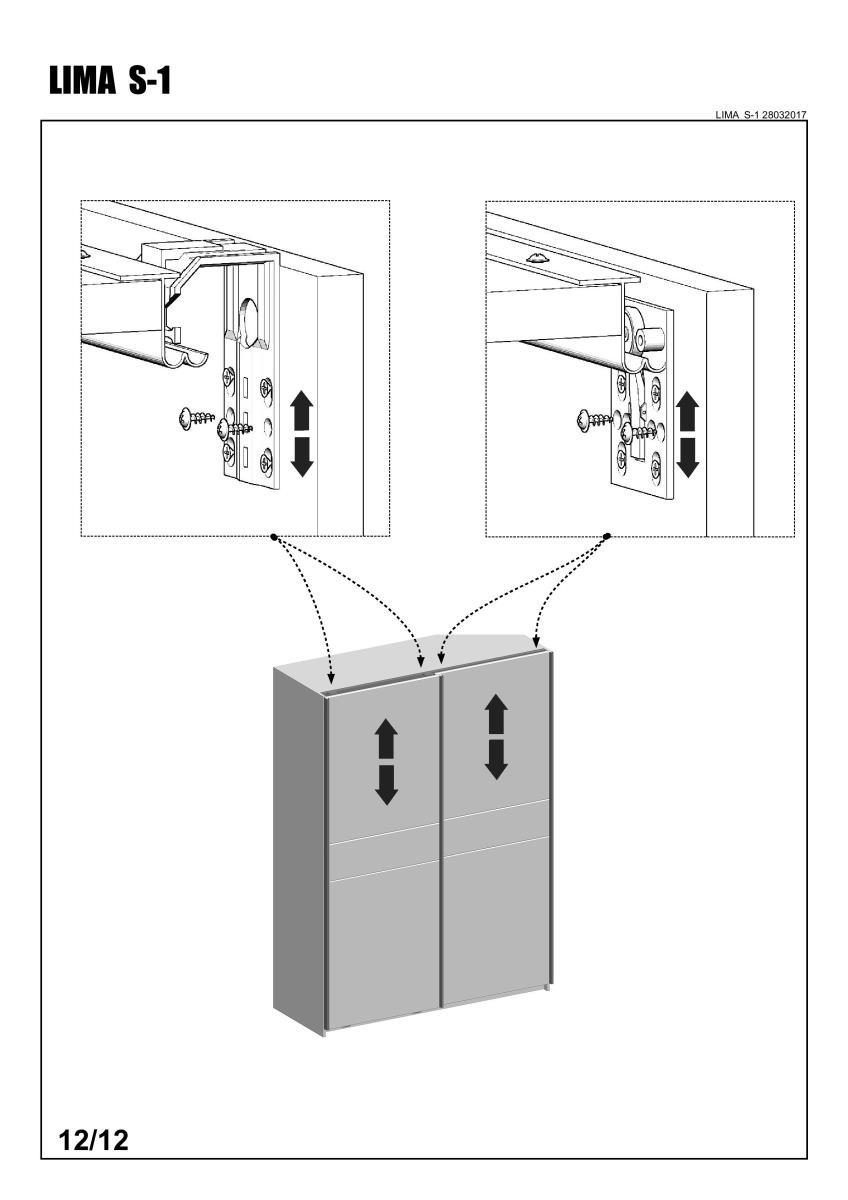 LIMA S-1

LIMA S-1 28032017

12/12