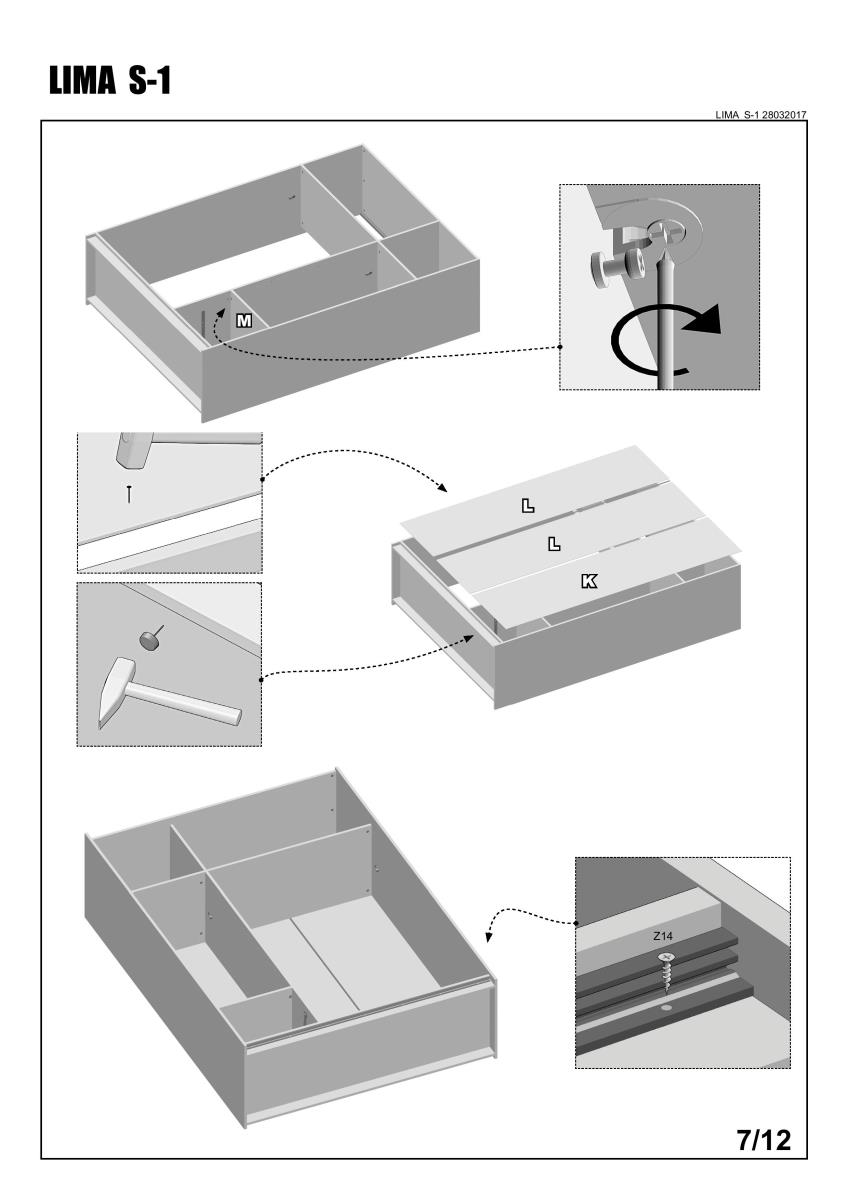 LIMA S-1

LIMA S-1 28032017

M

L

L

K

Z14

7/12