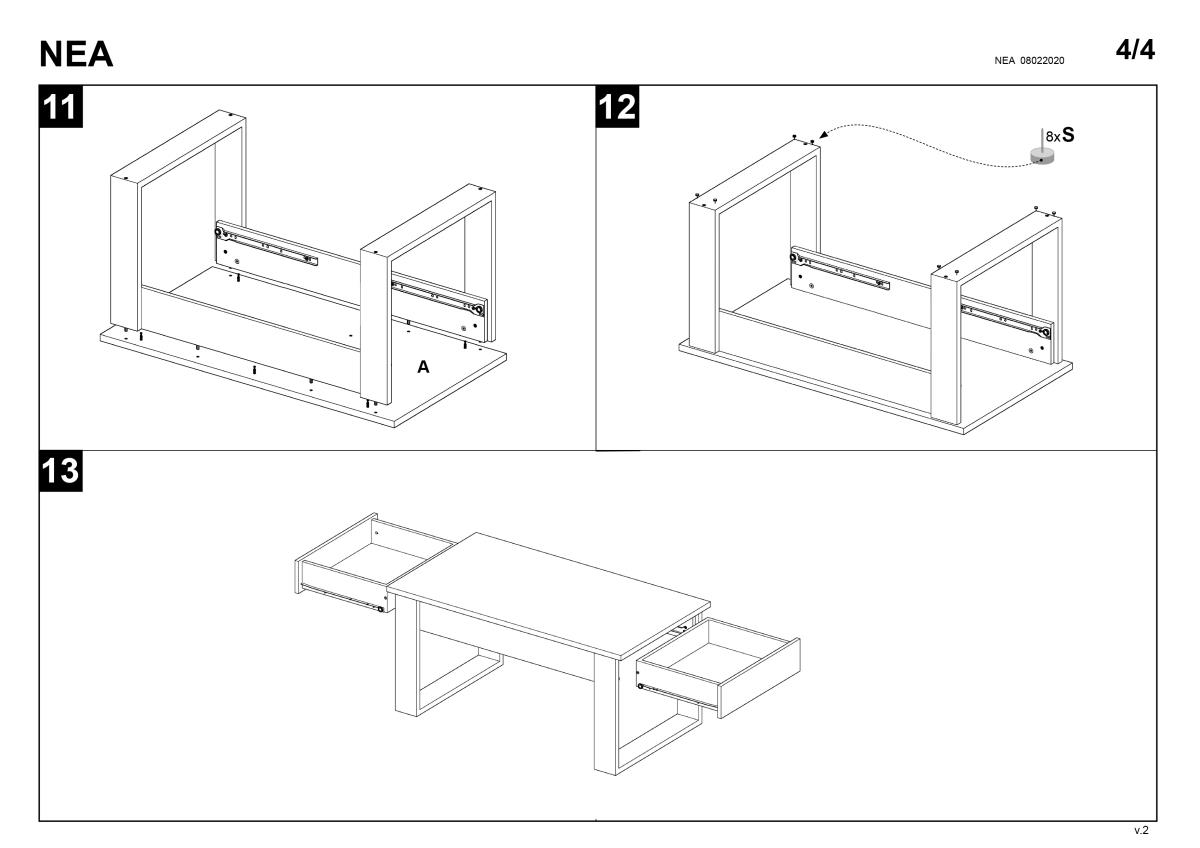 NEA

NEA 08022020

4/4

11

A

12

8x S

13

v.2