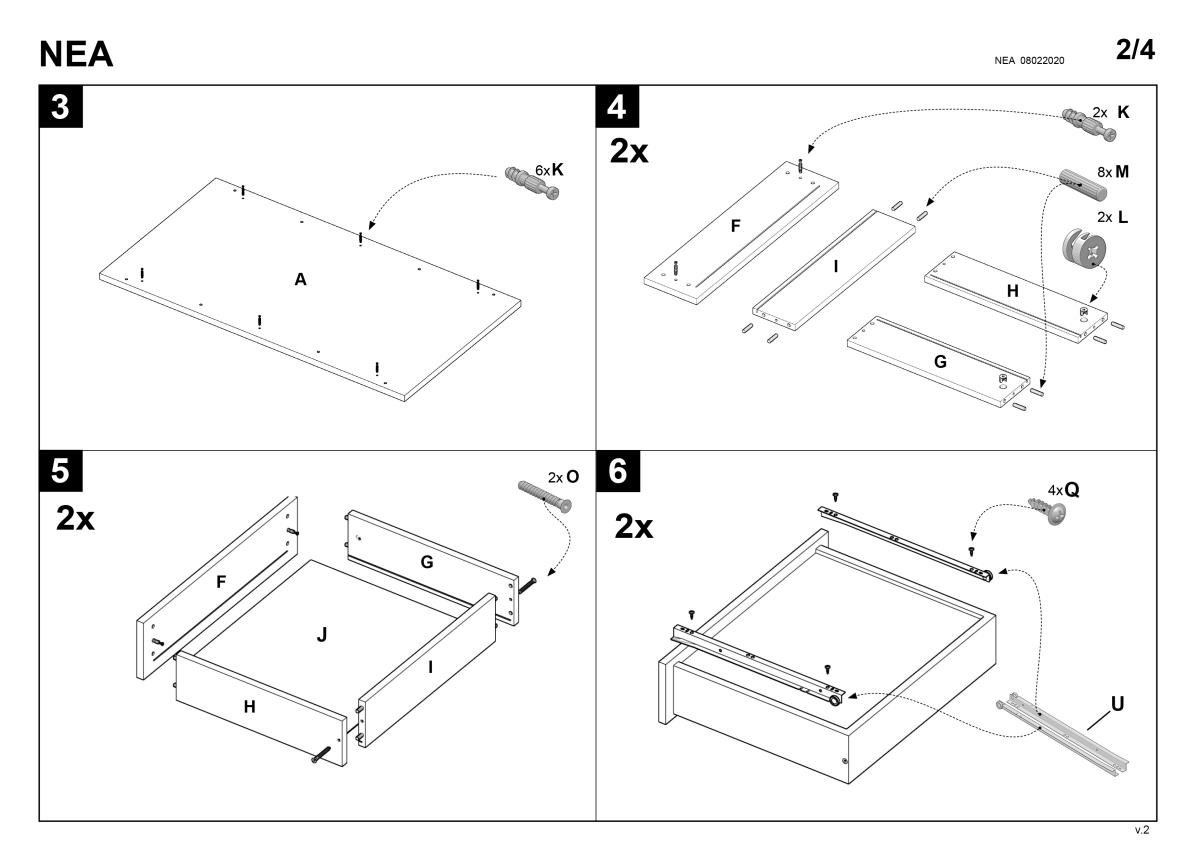 NEA

NEA 08022020

2/4

3

6x K

A

4

2x

2x K

8x M

2x L

F

I

H

G

5

2x

2x O

F

G

J

I

H

6

2x

4x Q

U

v.2