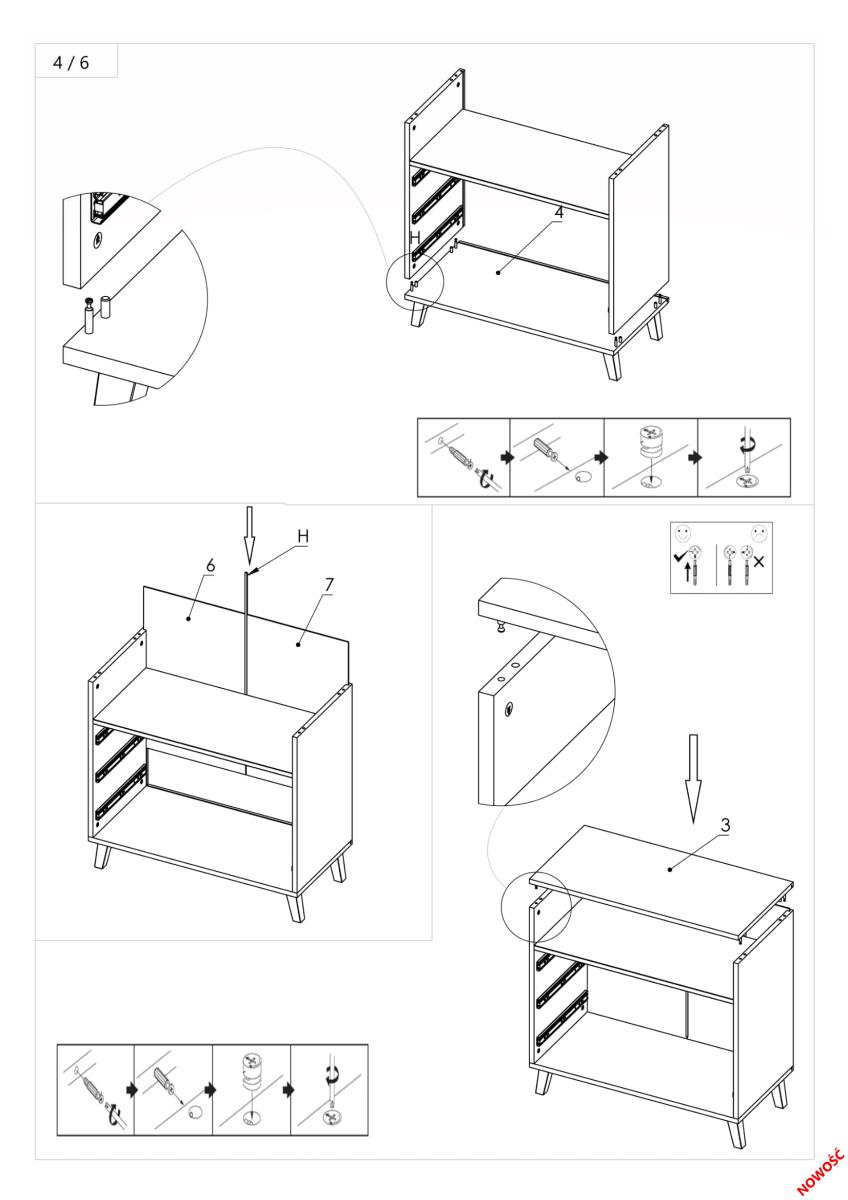 4 / 6

H

4

H

6

7

3

NOWOŚĆ