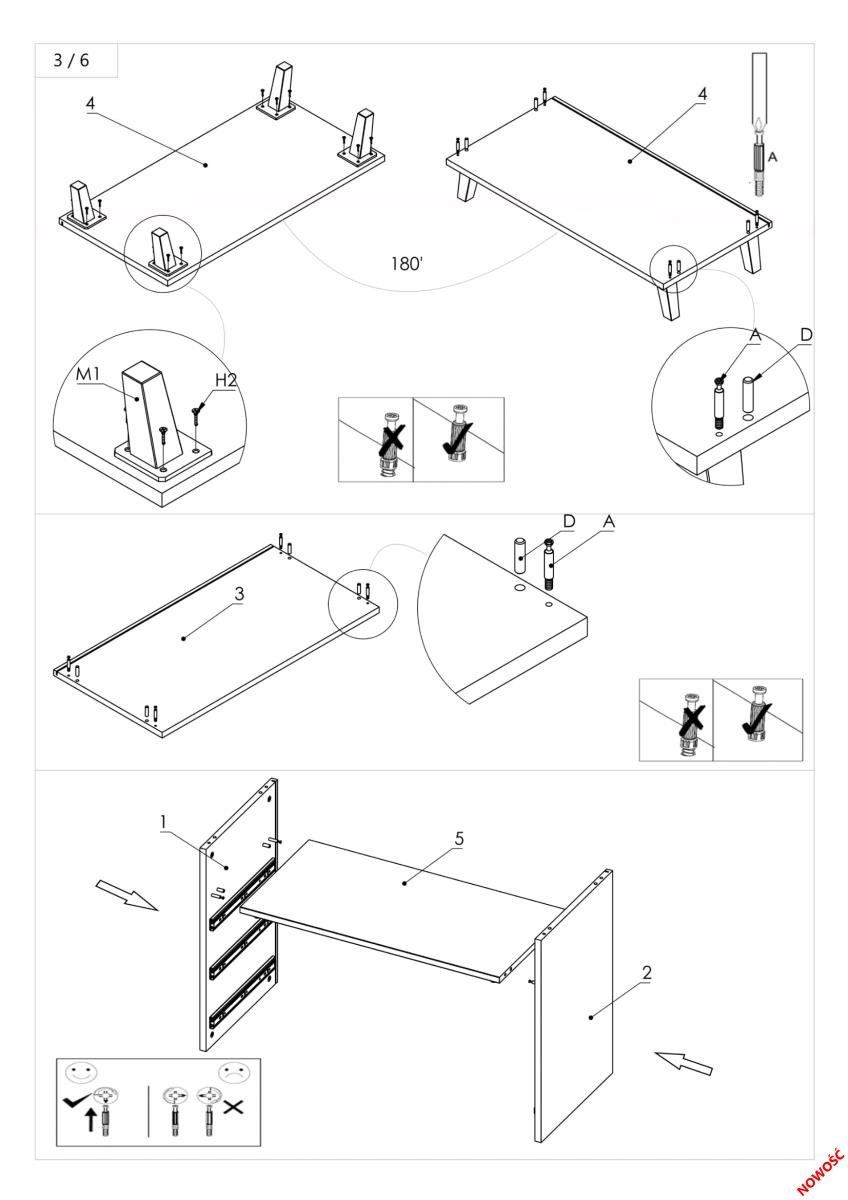 3 / 6

4

4

A

180'

M1

H2

A

D

D

A

3

1

5

2

NOWOŚĆ