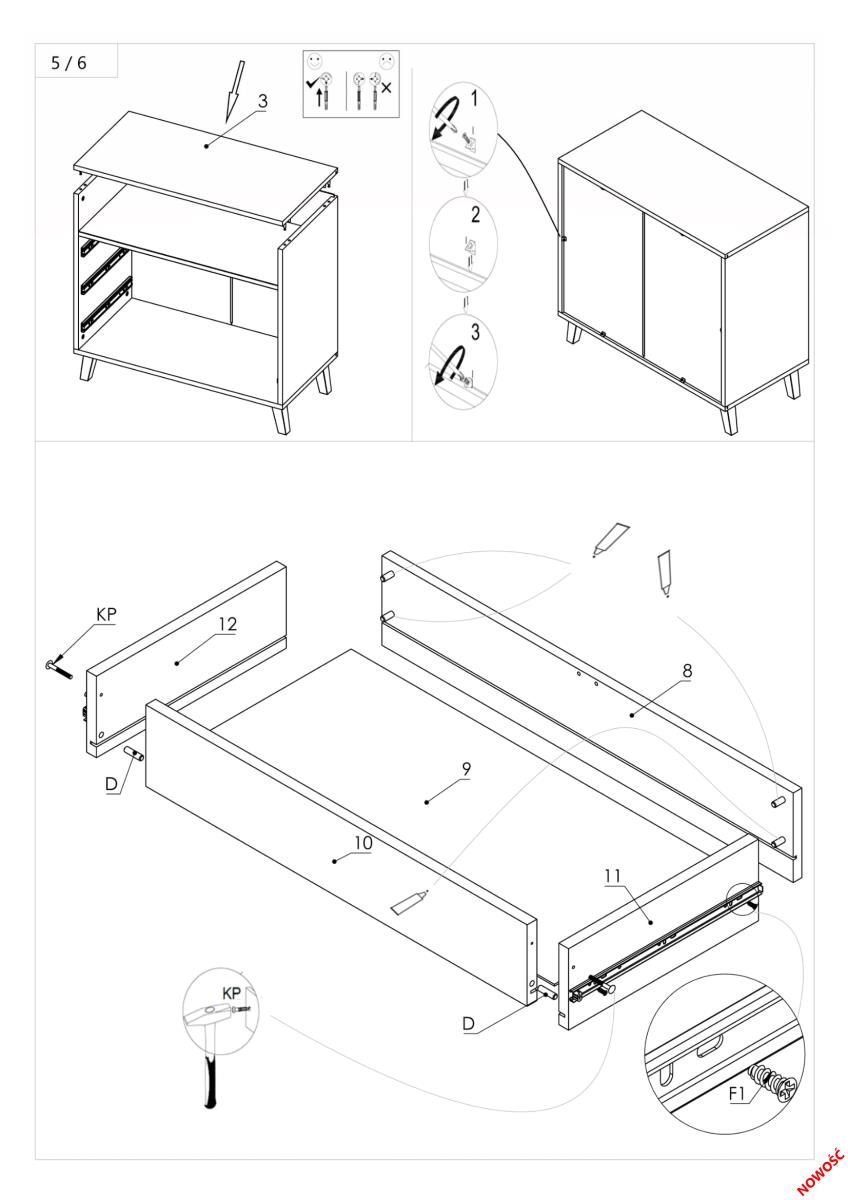 5 / 6

3

1

2

3

KP

12

8

D

9

10

11

KP

D

F1

NOWOŚĆ