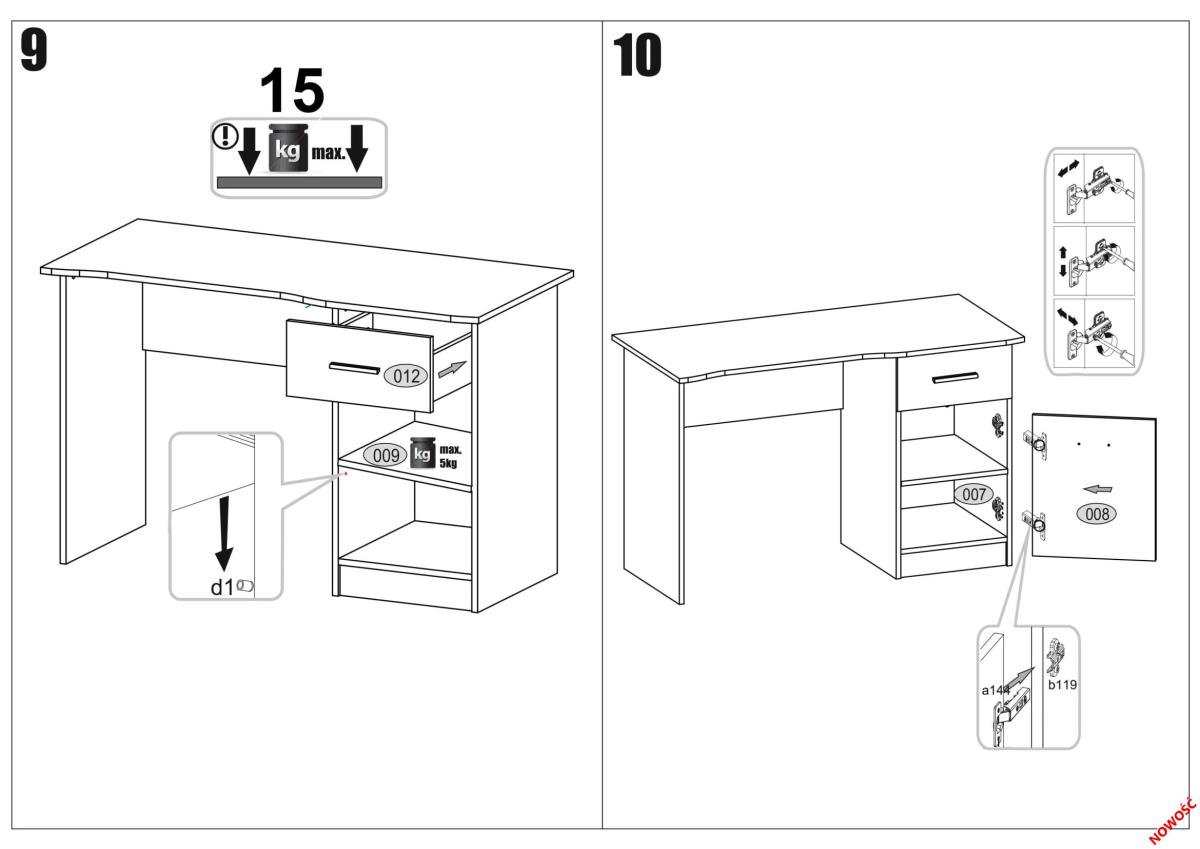 9

15

kg max.

012

009 kg max. 5kg

d1

10

007

008

a144

b119

NOWOŚĆ