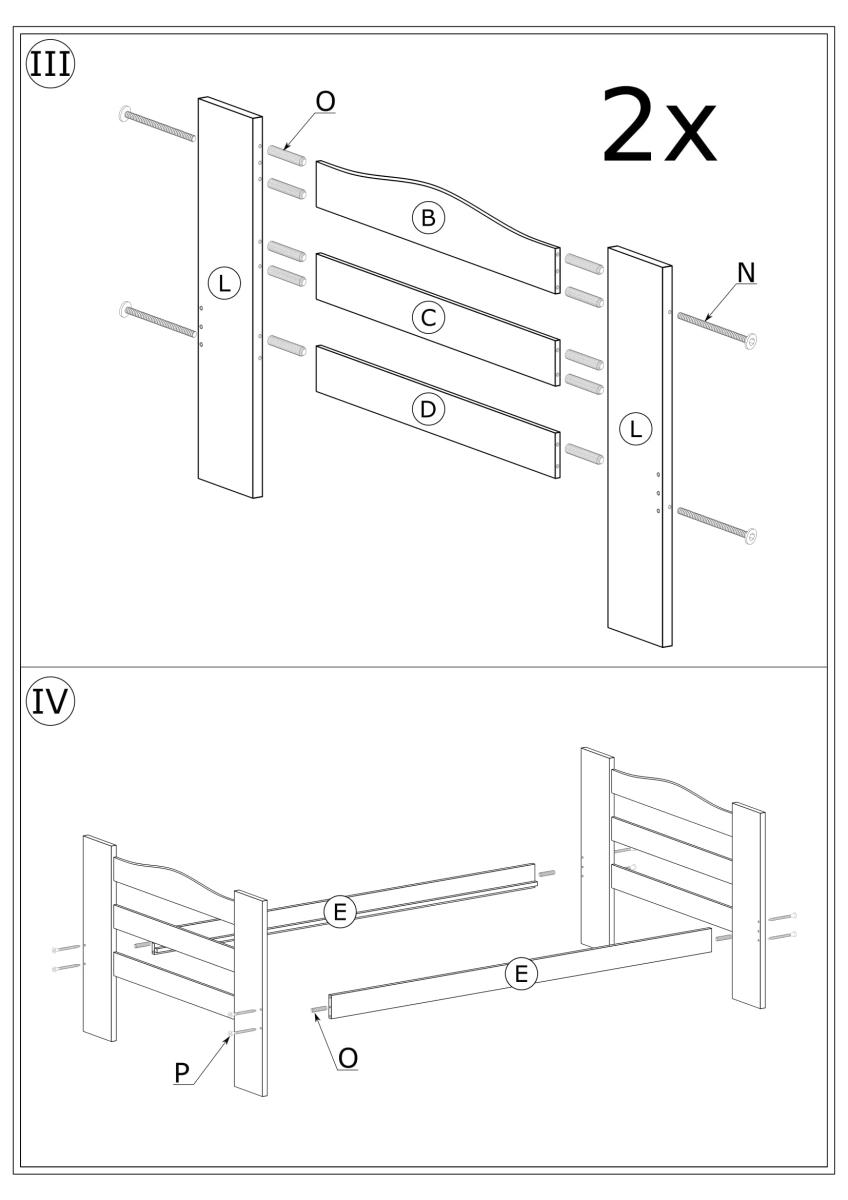 III

2x

O

B

L

C

N

D

L

IV

E

E

P

O