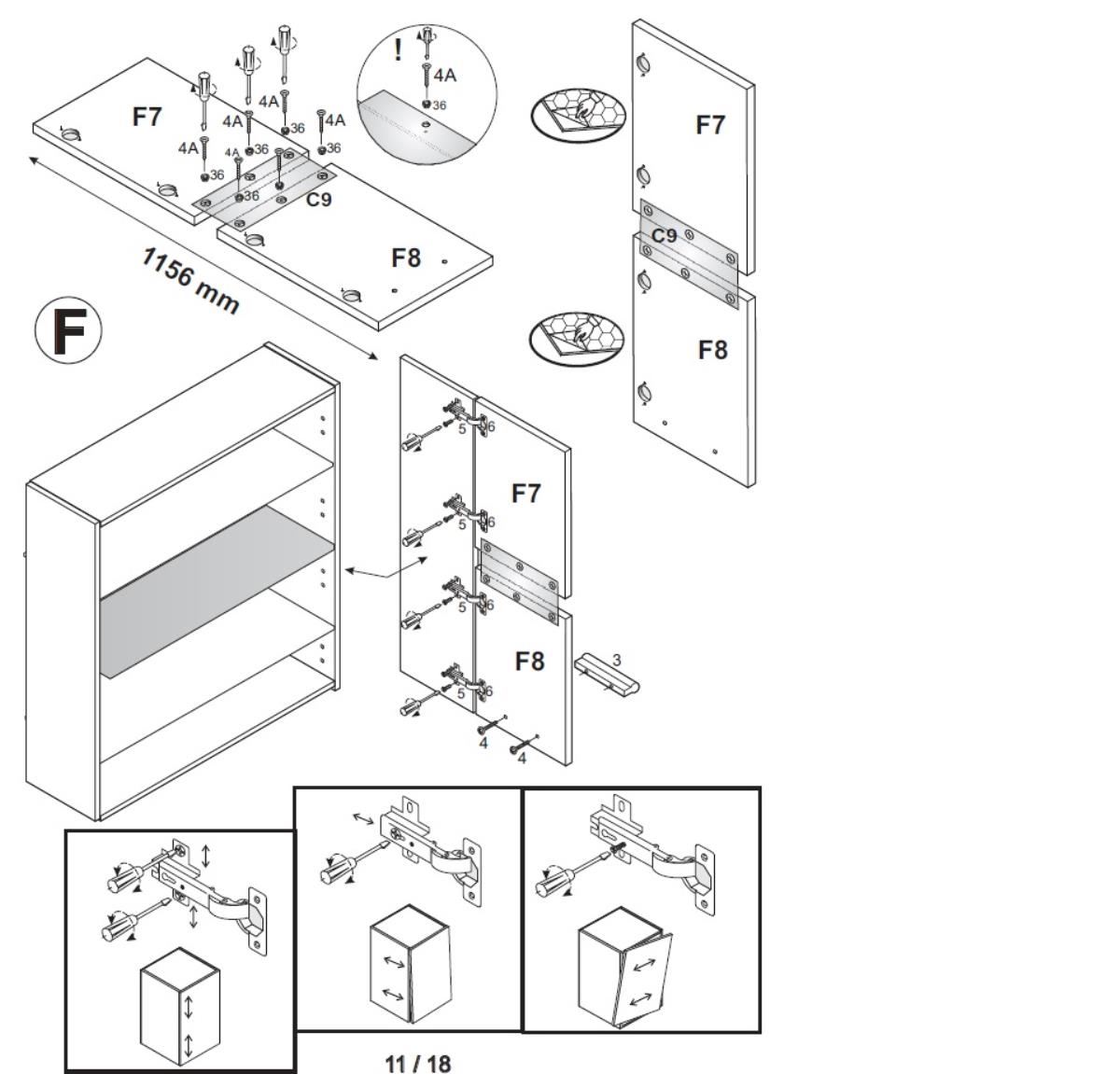 F7
4A
4A
4A
4A
4A
36
36
36
36
36
C9
F8
1156 mm
!
4A
36
F7
C9
F8
F
5
6
F7
5
6
5
6
F8
3
5
6
4
4
11 / 18