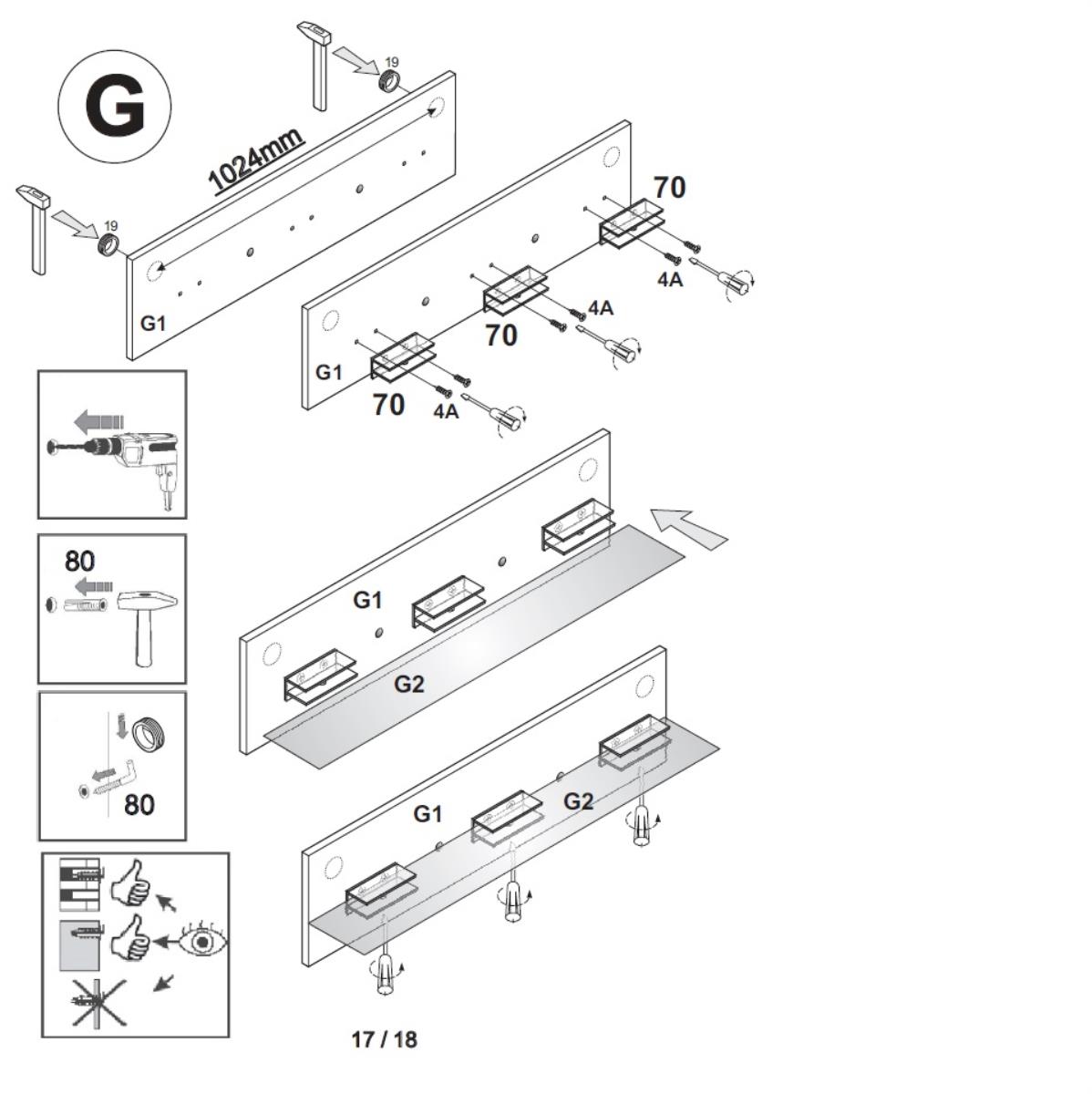 G

19

1024mm

19

G1

70

4A

4A

70

G1

70

4A

80

G1

G2

80

G1

G2

17 / 18