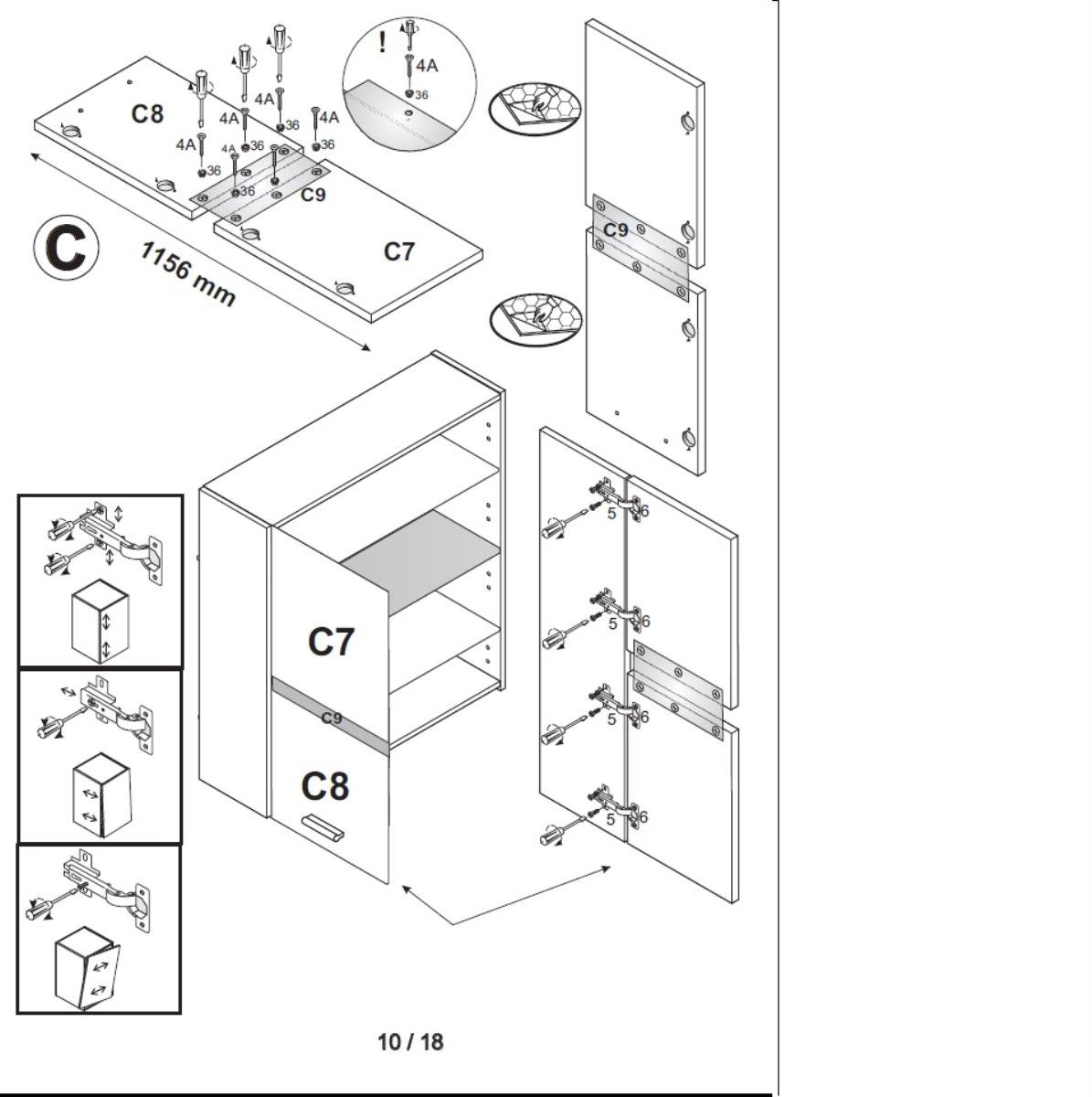 C8
4A
4A
4A
4A
4A
36
36
36
36
36
C9
C7
C
1156 mm
!
4A
36
C9
C7
C9
C8
5
6
5
6
5
6
5
6
10 / 18