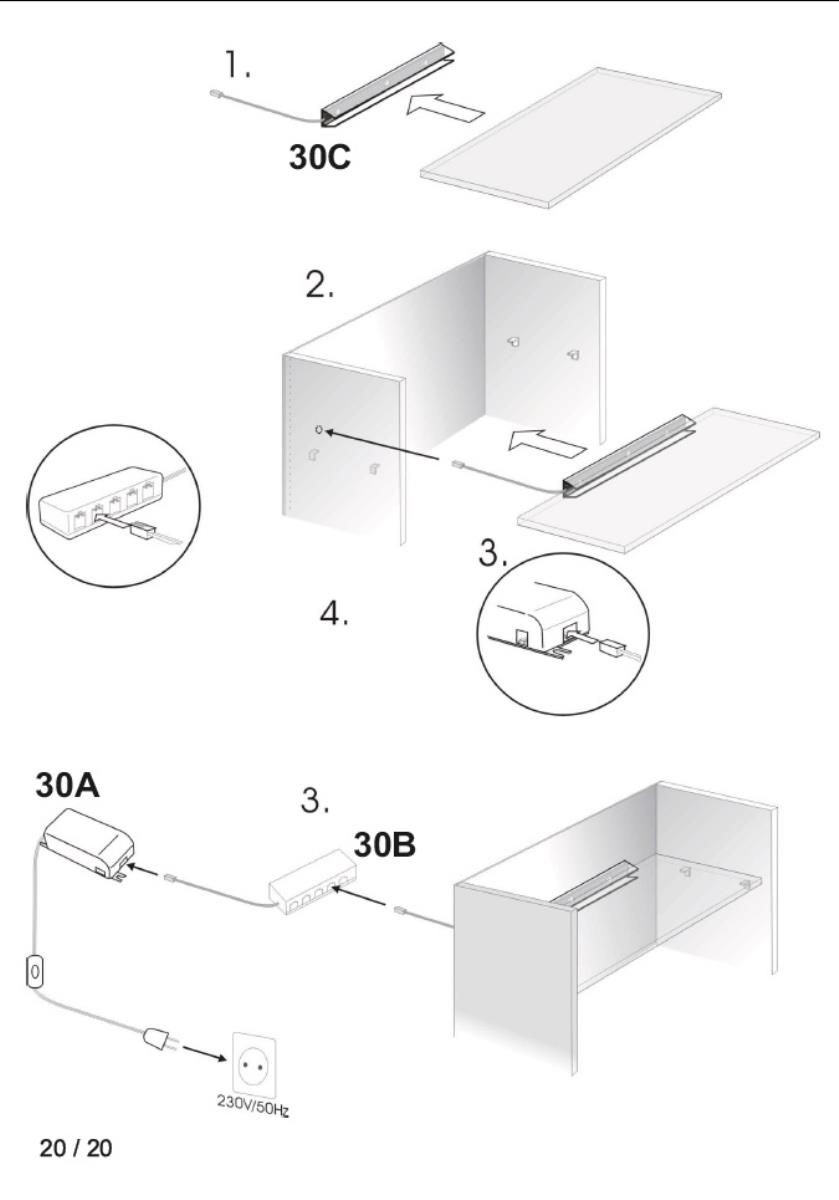 1.

30C

2.

3.

4.

30A

3.

30B

230V/50Hz

20 / 20