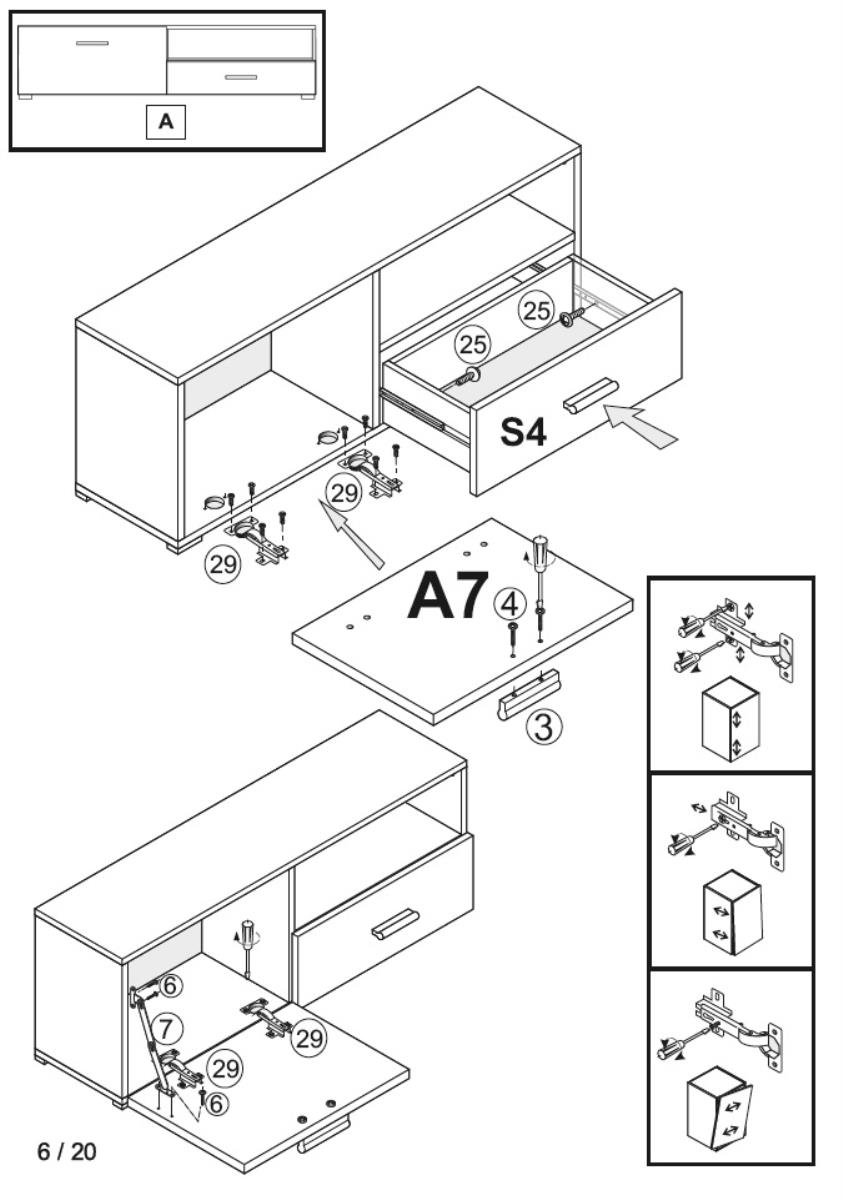 A

25

25

S4

29

29

A7

4

3

6

7

29

29

6

6 / 20