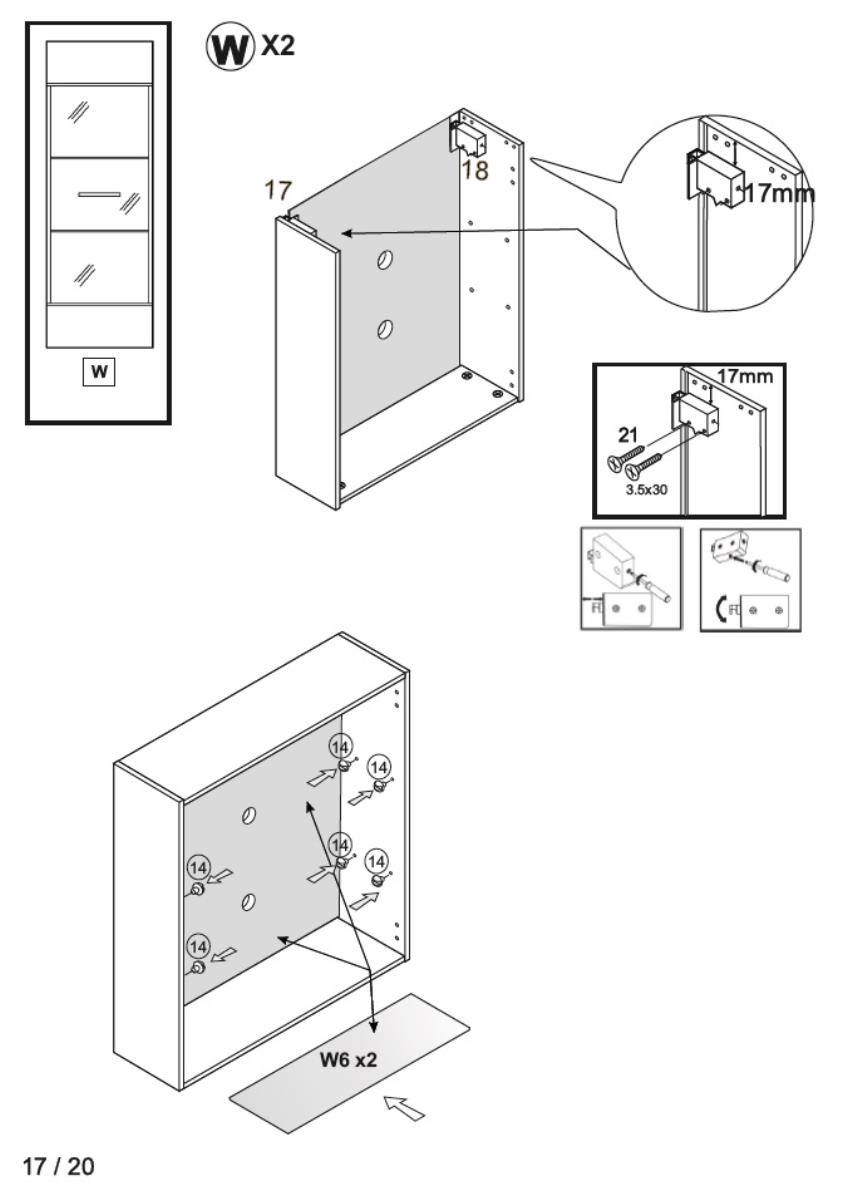 W X2

W

17

18

17mm

17mm

21

3.5x30

14

14

14

14

14

14

W6 x2

17 / 20