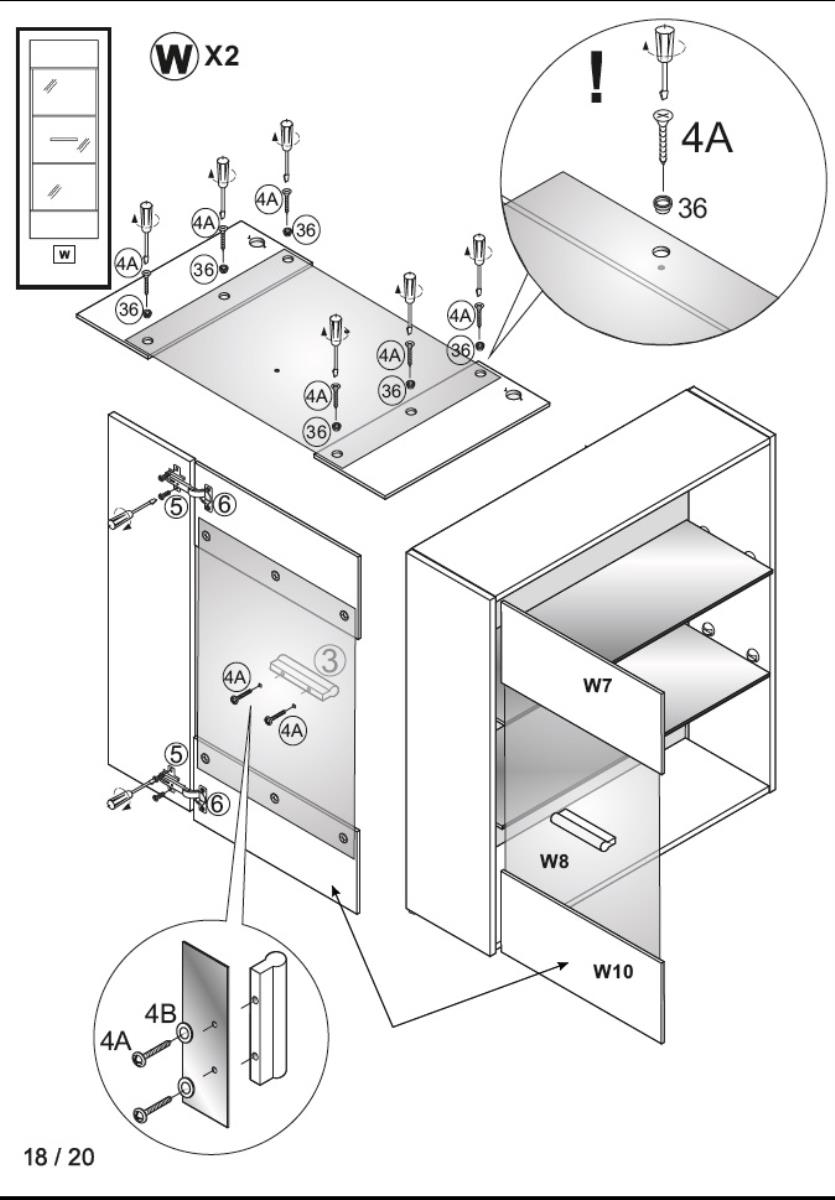 W

W X2

!

4A

36

4A
36
4A
36
4A
36
4A
36
4A
36
4A
36

5
6
3
4A
4A
5
6

W7
W8
W10

4B
4A

18 / 20