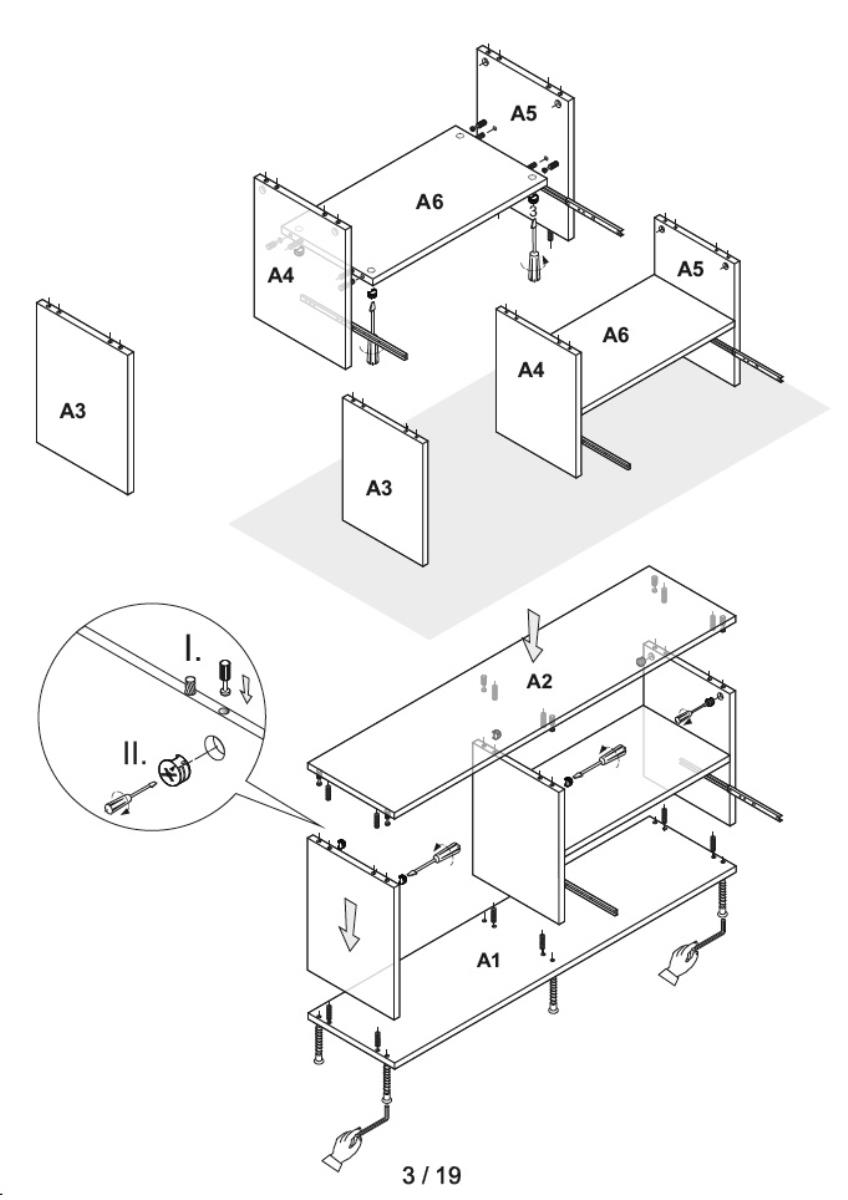 A5
A6
A4
A5
A6
A4
A3
A3
I.
II.
A2
A1
3 / 19