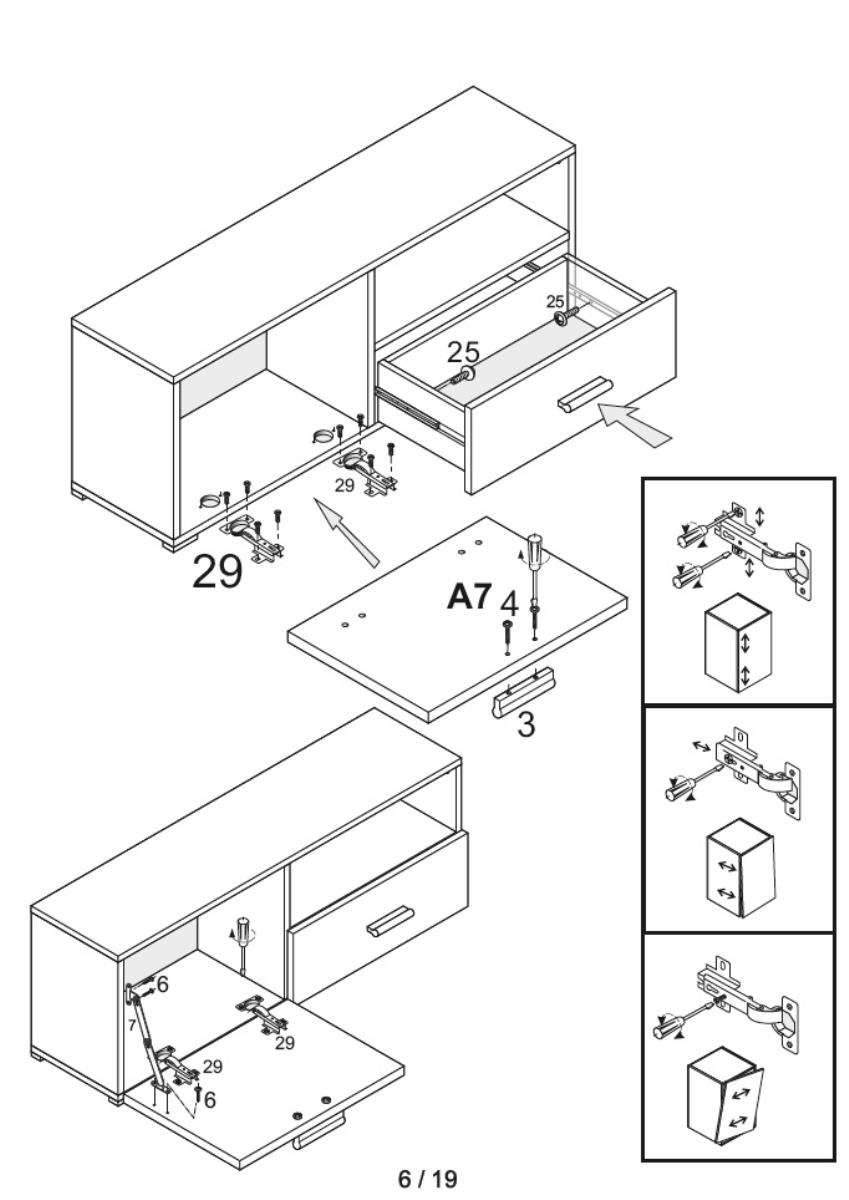 25
25
29
29
A7
4
3
6
7
29
29
6
6 / 19