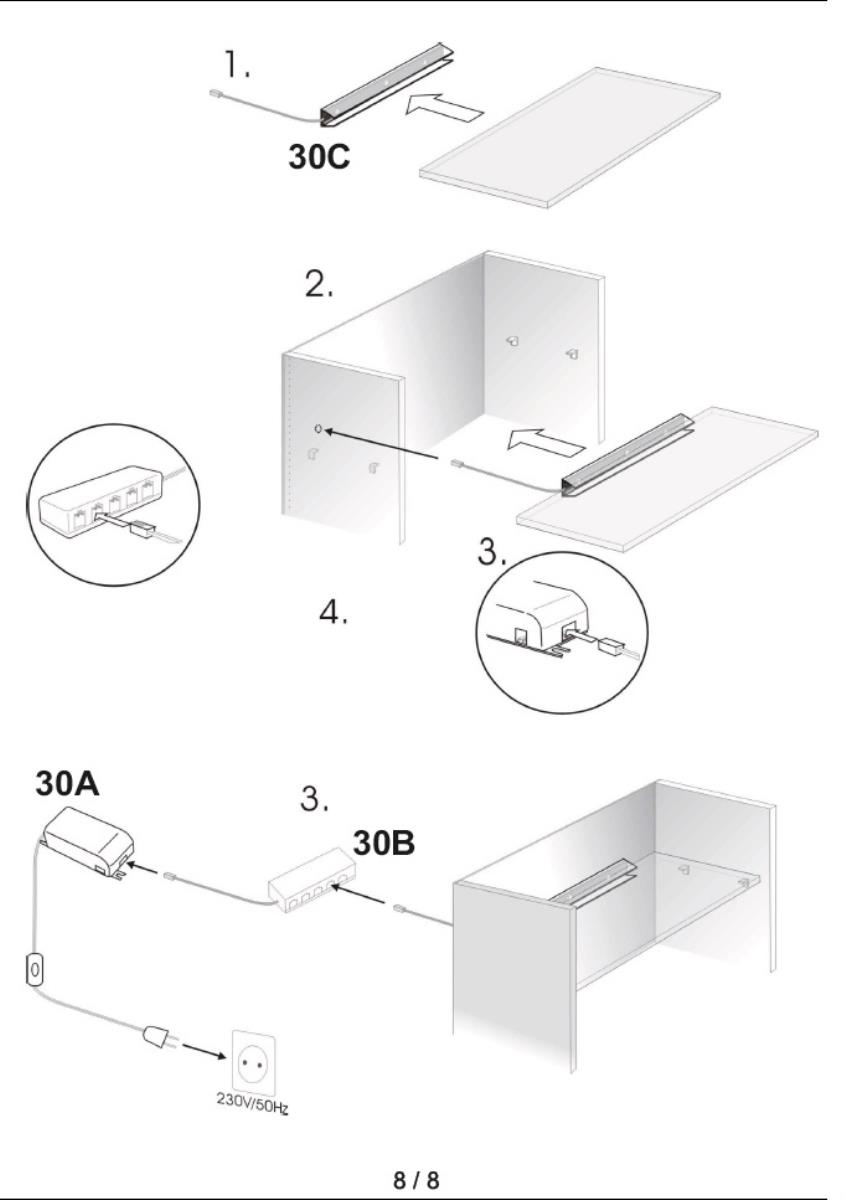 1.

30C

2.

3.

4.

30A

3.

30B

230V/50Hz

8 / 8