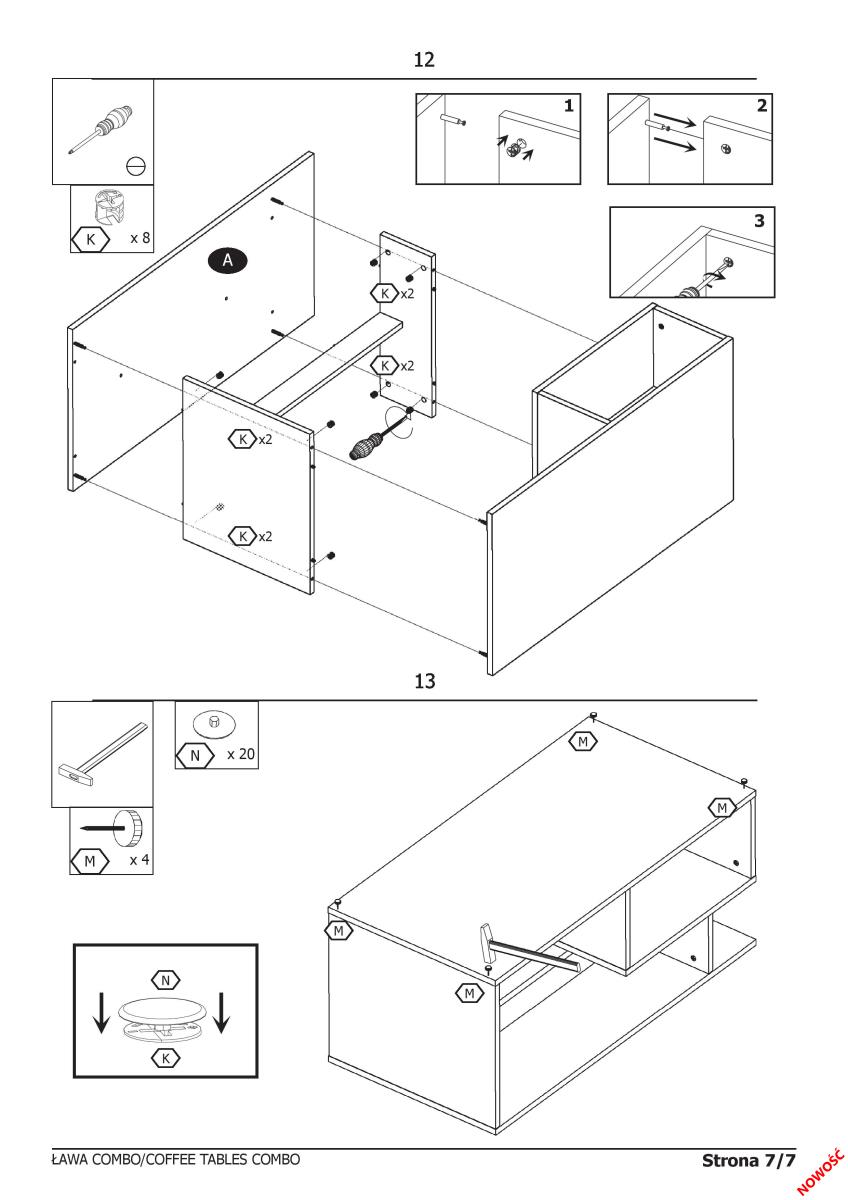 12

K x 8

1

2

3

A

K x2

K x2

K x2

K x2

13

N x 20

M x 4

M

M

M

M

N

K

ŁAWA COMBO/COFFEE TABLES COMBO

Strona 7/7

NOWOŚĆ