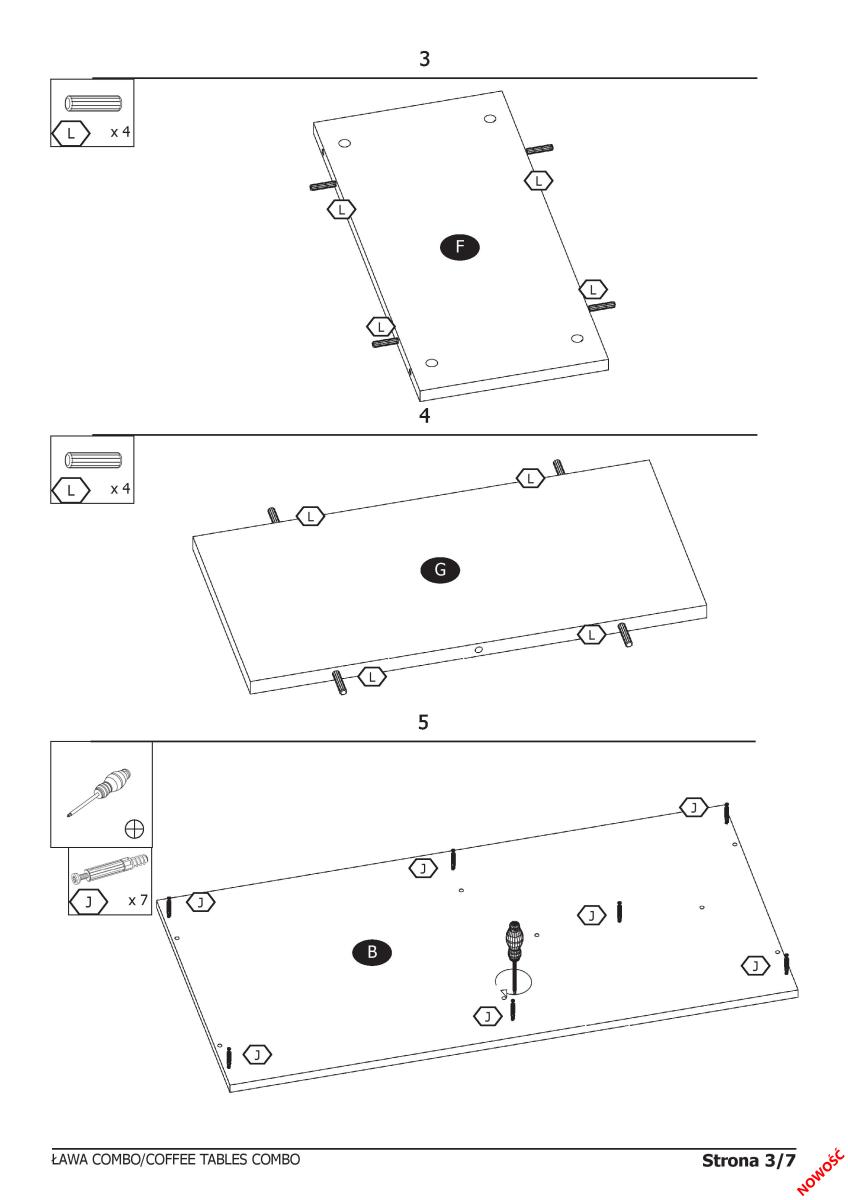 3

L x 4

L

L

F

L

L

4

L x 4

L

L

G

L

L

5

J x 7

J

J

J

J

B

J

J

J

ŁAWA COMBO/COFFEE TABLES COMBO

Strona 3/7

NOWOŚĆ