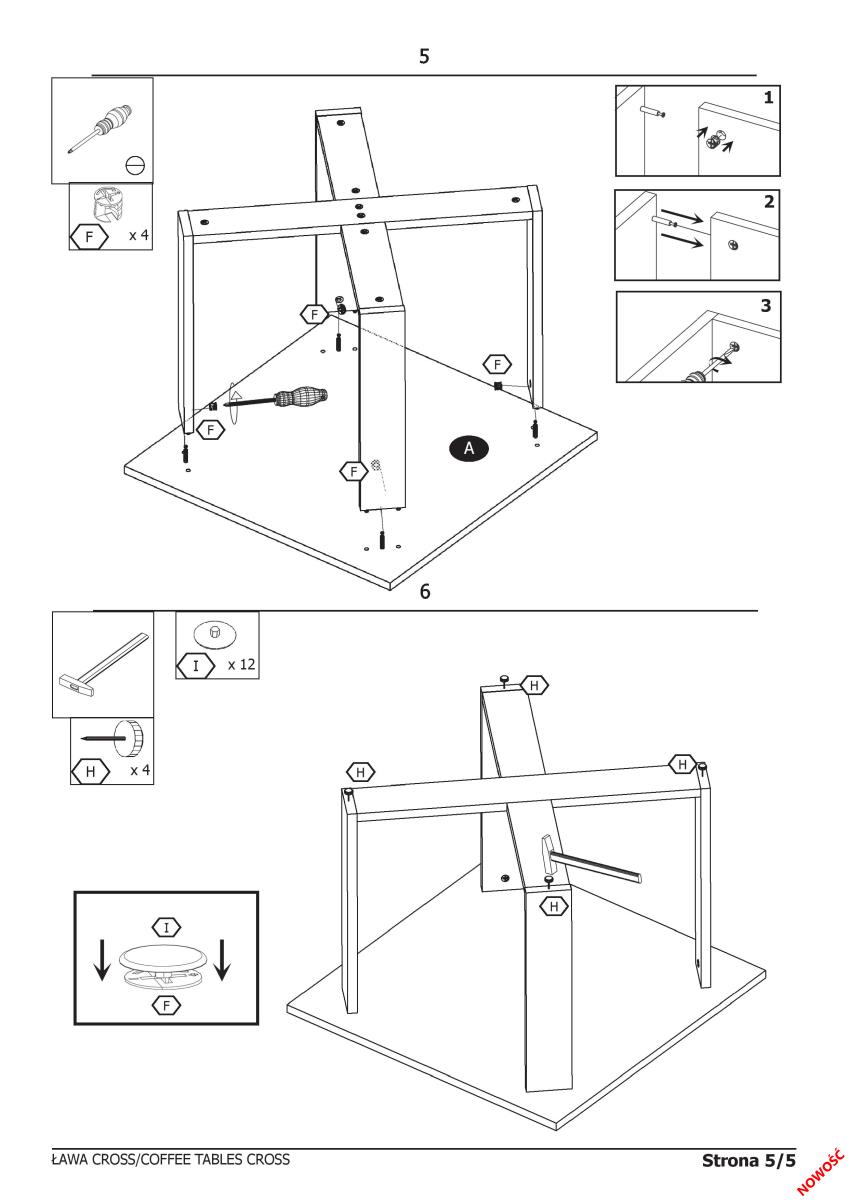 5

F x 4

1

2

3

F

F

F

F

A

6

I x 12

H x 4

H

H

H

H

I

F

ŁAWA CROSS/COFFEE TABLES CROSS

Strona 5/5

NOWOŚĆ