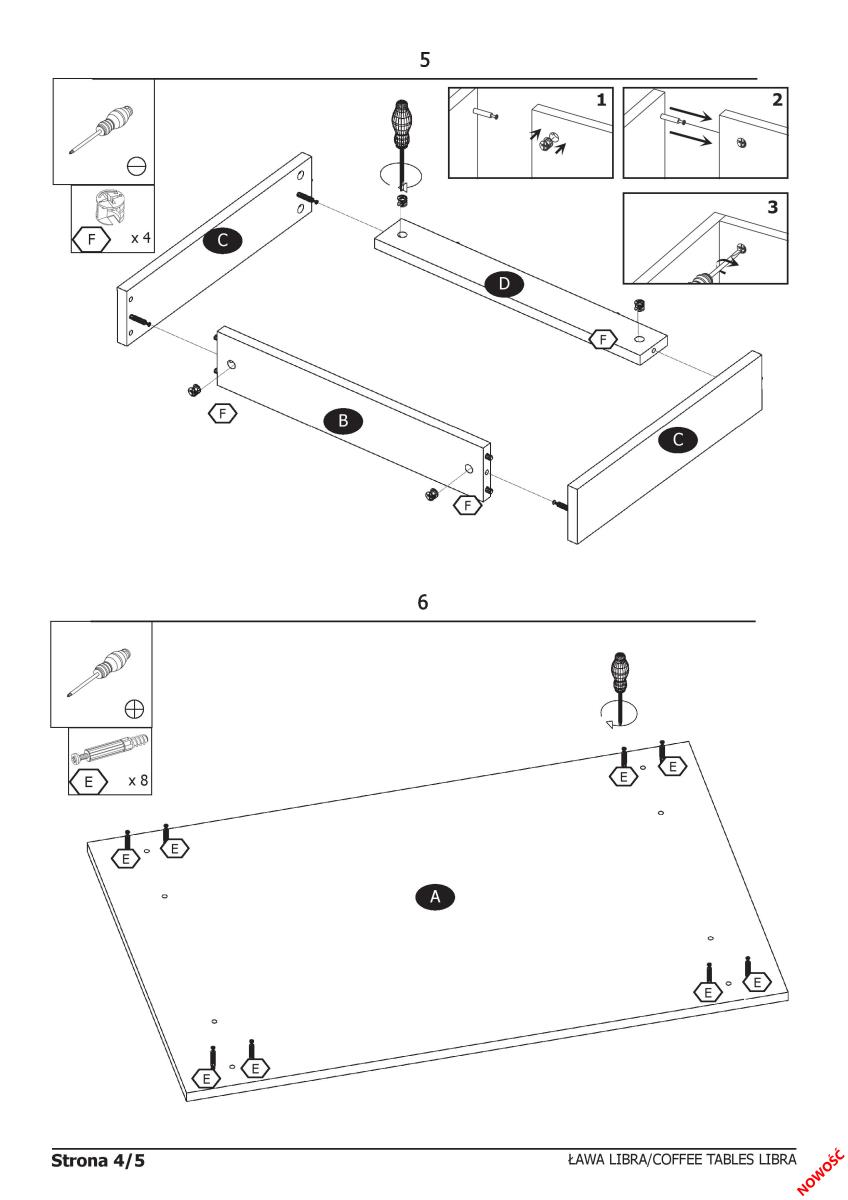 5

F x 4

1

2

3

C

D

F

F

B

C

F

6

E x 8

E E

E E

A

E E

E E

Strona 4/5

ŁAWA LIBRA/COFFEE TABLES LIBRA

NOWOŚĆ