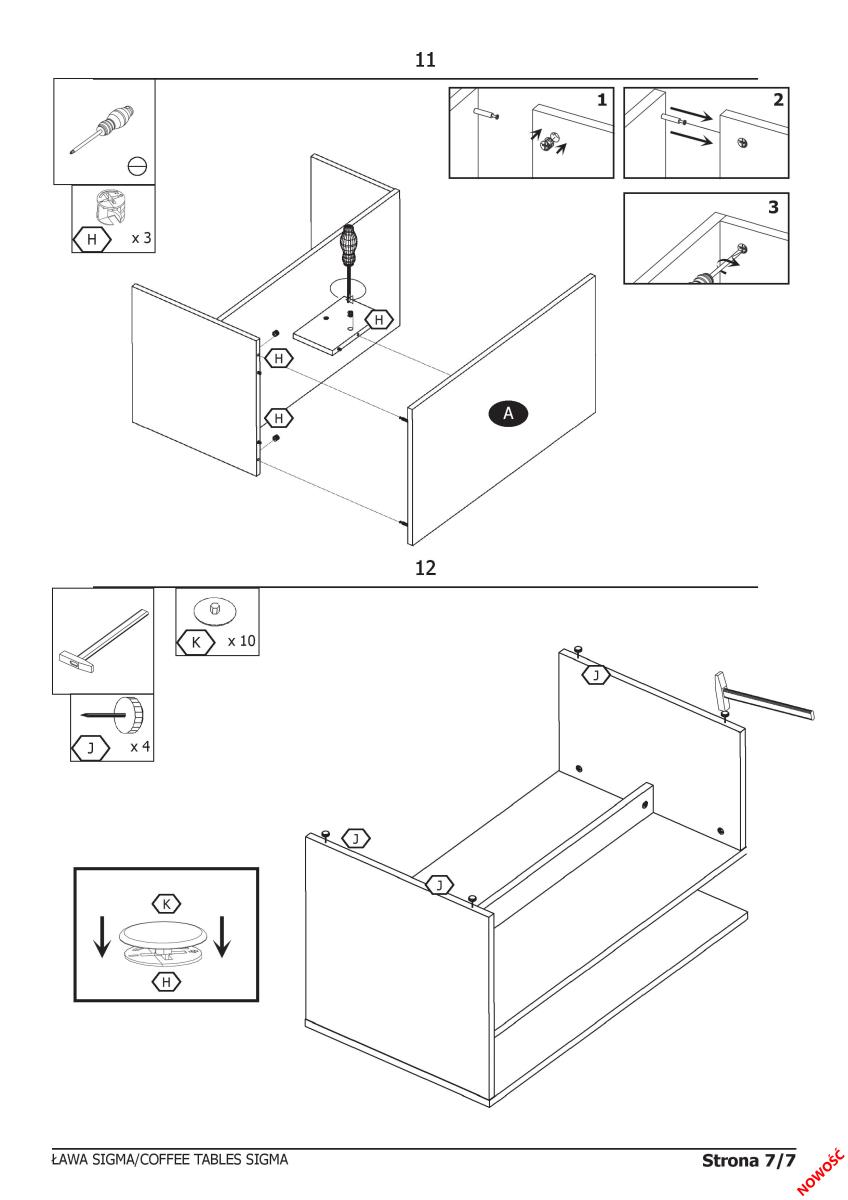 11

H x 3

1

2

3

H

H

H

A

12

K x 10

J x 4

J

J

J

K

H

ŁAWA SIGMA/COFFEE TABLES SIGMA

Strona 7/7

NOWOŚĆ