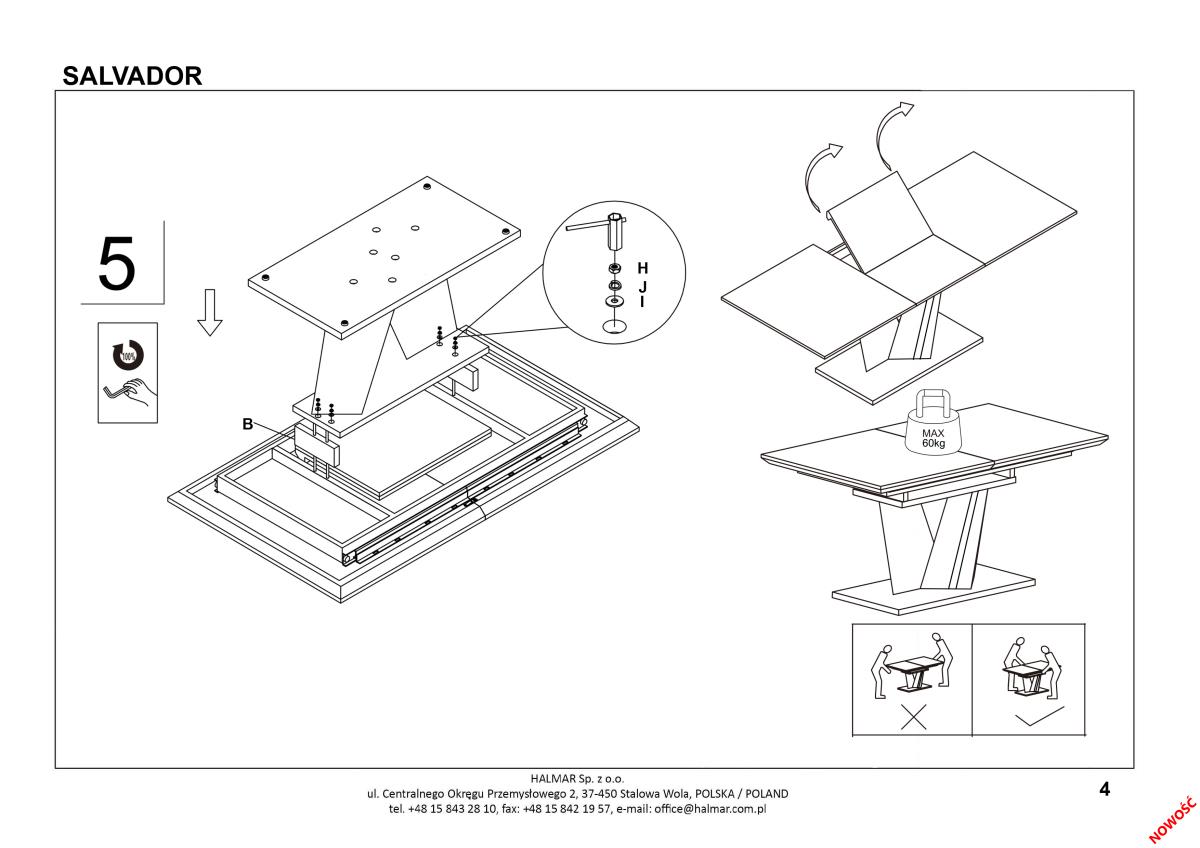 SALVADOR

5

100%

B

H
J
I

MAX
60kg

HALMAR Sp. z o.o.
ul. Centralnego Okręgu Przemysłowego 2, 37-450 Stalowa Wola, POLSKA / POLAND
tel. +48 15 843 28 10, fax: +48 15 842 19 57, e-mail: office@halmar.com.pl

4

NOWOŚĆ