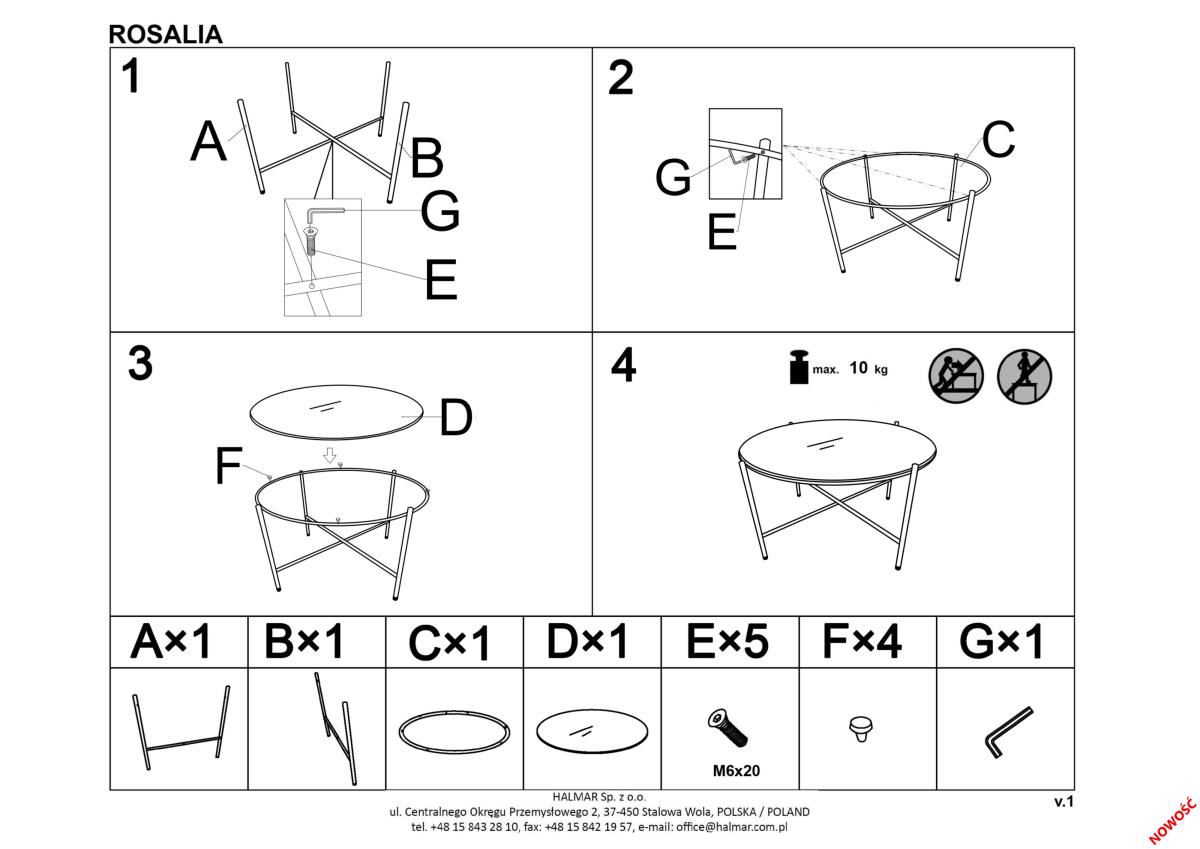 ROSALIA

1

A

B

G

E

2

G

E

C

3

D

F

4

max. 10 kg

| A×1 | B×1 | C×1 | D×1 | E×5 | F×4 | G×1 |
|---|---|---|---|---|---|---|
| | | | | M6x20 | | |

HALMAR Sp. z o.o.
ul. Centralnego Okręgu Przemysłowego 2, 37-450 Stalowa Wola, POLSKA / POLAND
tel. +48 15 843 28 10, fax: +48 15 842 19 57, e-mail: office@halmar.com.pl

v.1

NOWOŚĆ