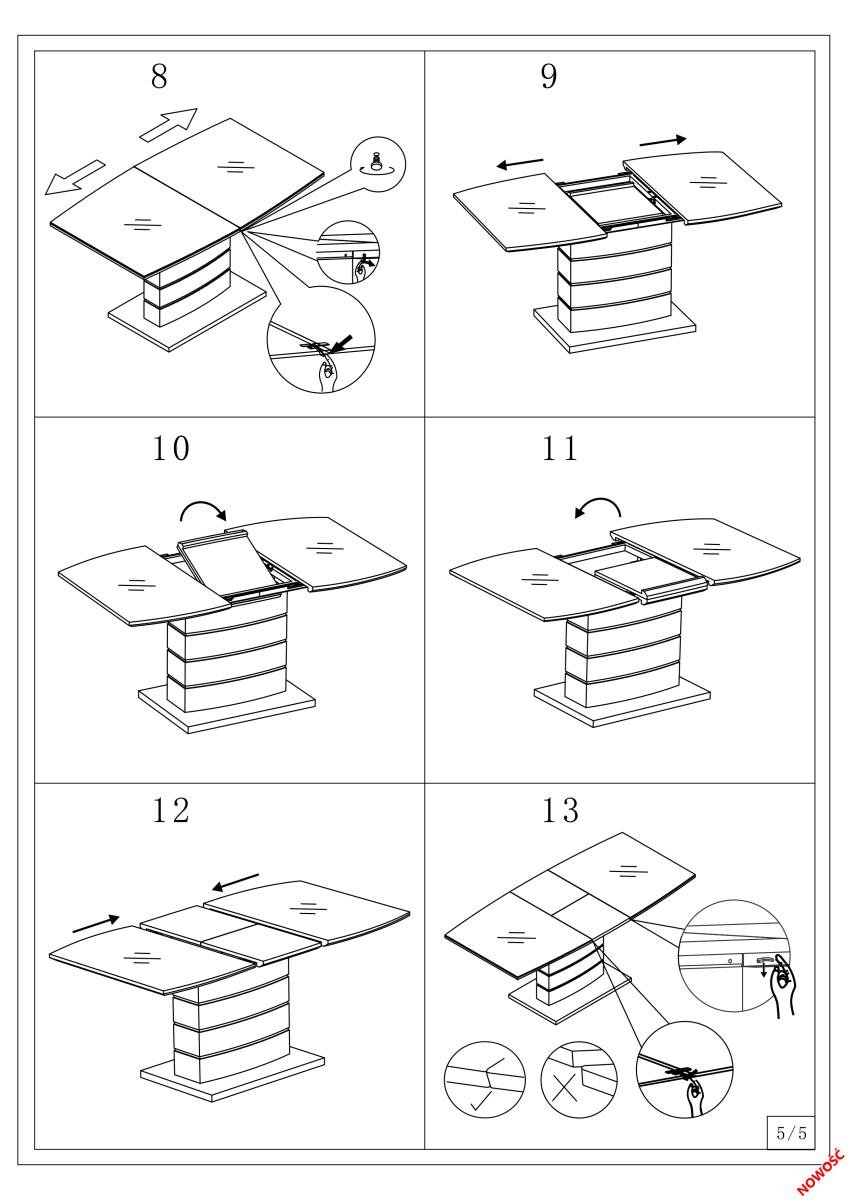 8

9

10

11

12

13

5/5

NOWOŚĆ