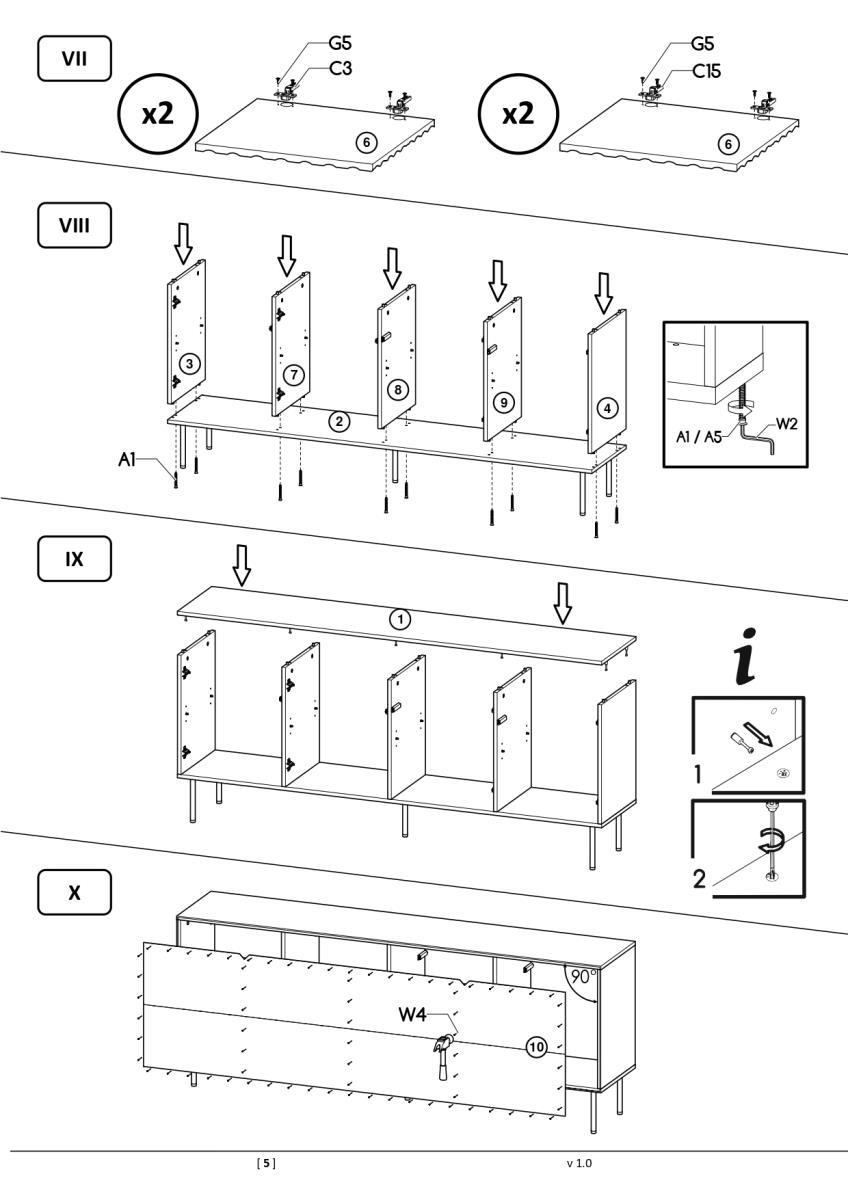 VII

x2

G5
C3

6

x2

G5
C15

6

VIII

3
7
8
9
4
2

A1

A1 / A5
W2

IX

1

i

1

2

X

90°

W4

10

[ 5 ]

v 1.0