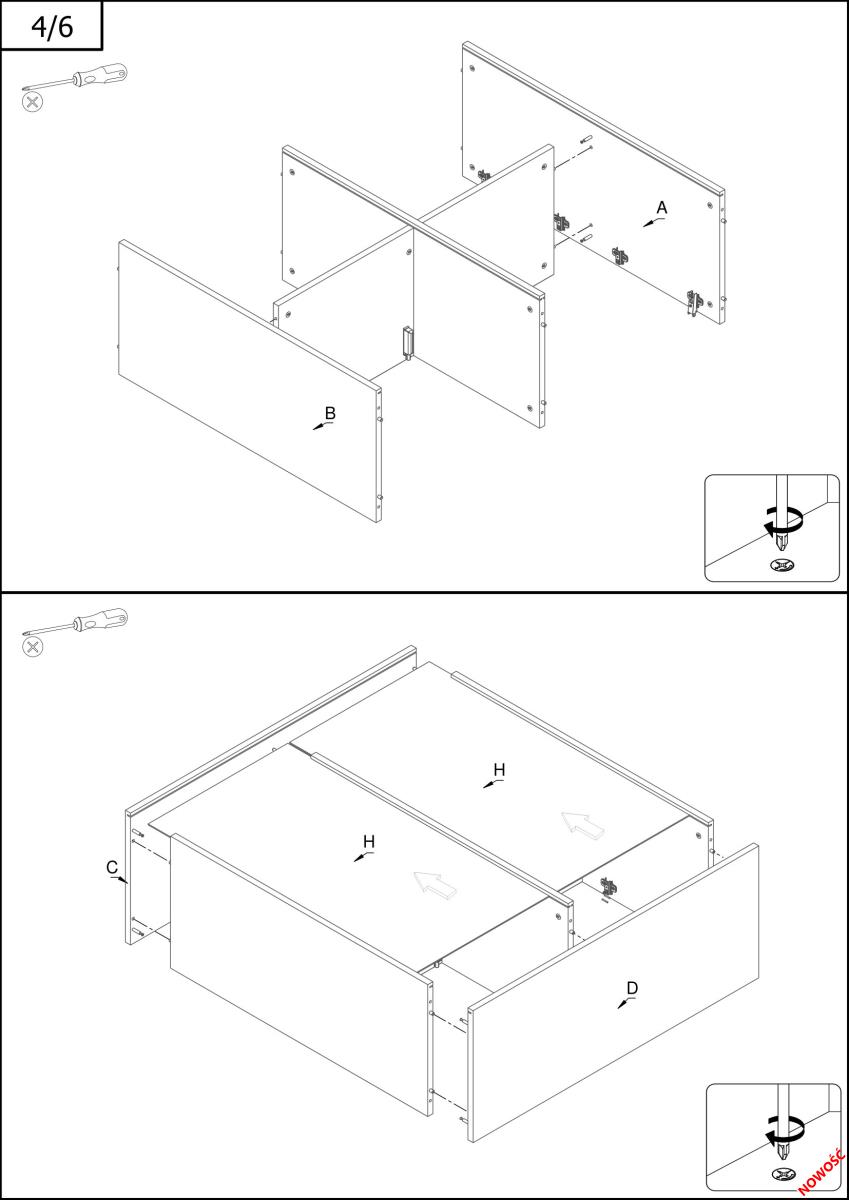 4/6

A

B

H

H

C

D

NOWOŚĆ