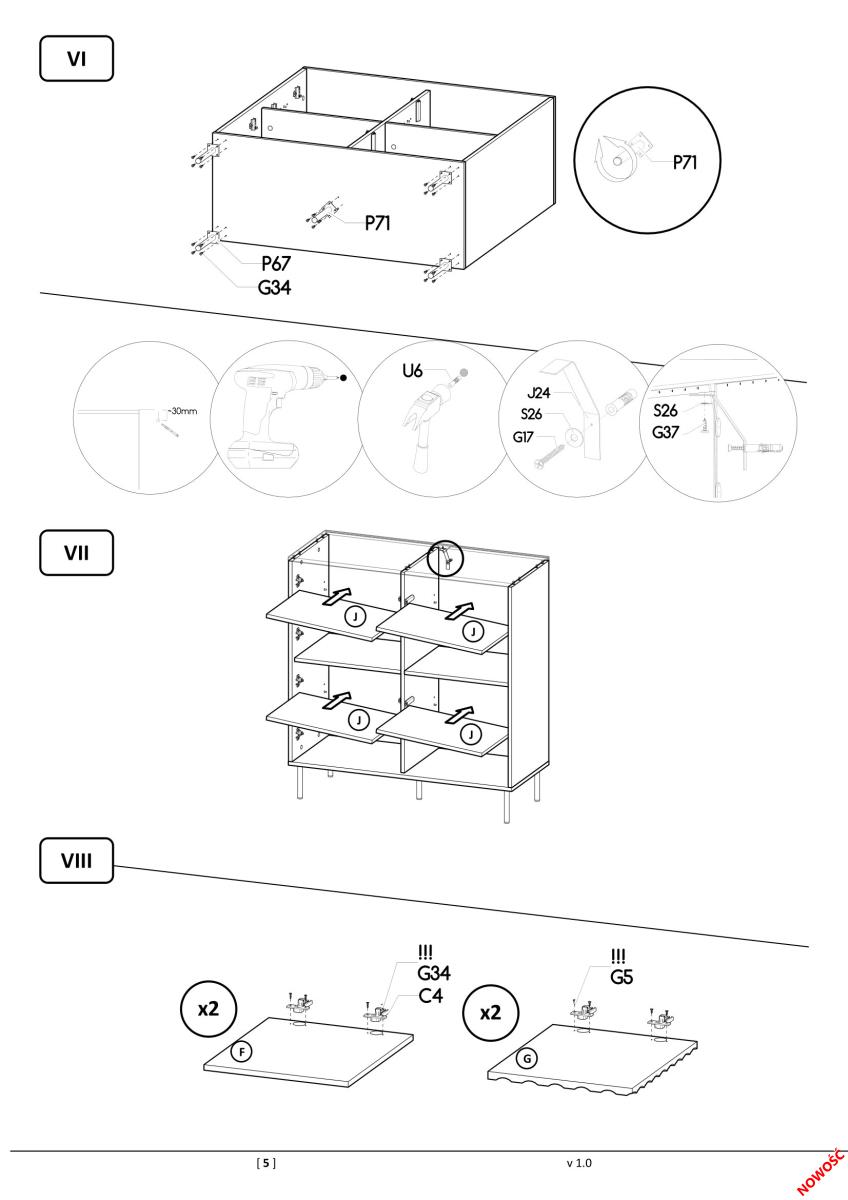 VI

P71

P71

P67
G34

~30mm

U6

J24
S26
G17

S26
G37

VII

J

J

J

J

VIII

x2

!!!
G34
C4

F

x2

!!!
G5

G

[ 5 ]

v 1.0

NOWOŚĆ