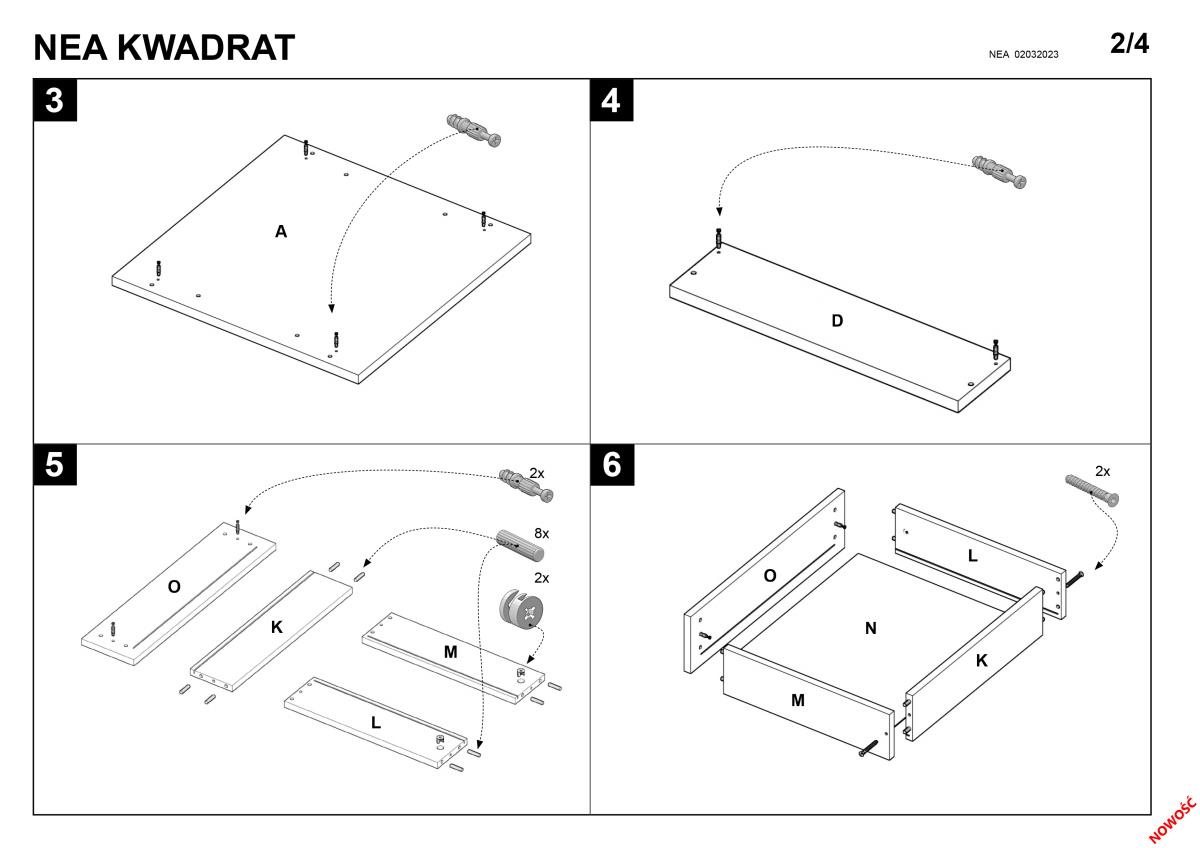 NEA KWADRAT

NEA 02032023

2/4

3

A

4

D

5

2x

8x

2x

O

K

M

L

6

2x

O

L

N

K

M

NOWOŚĆ