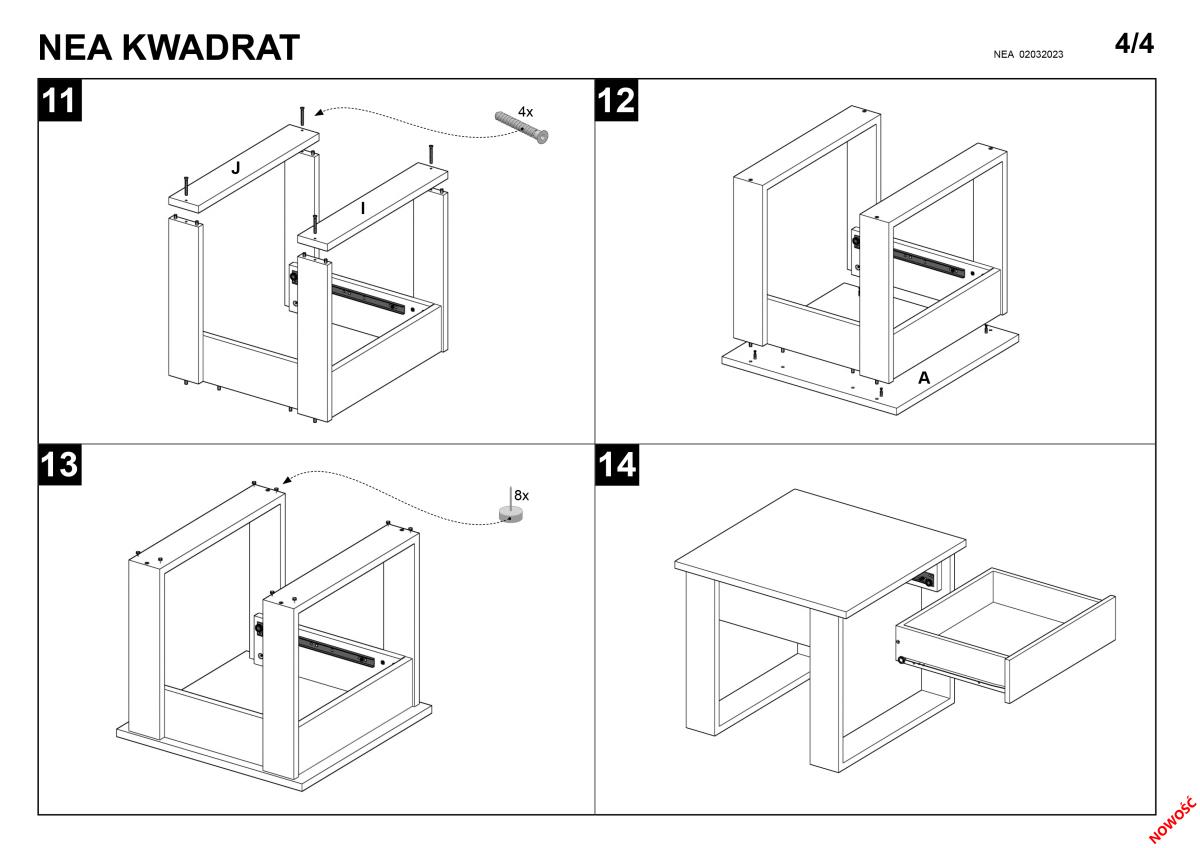 NEA KWADRAT

NEA 02032023

4/4

11

4x

J

I

12

A

13

8x

14

NOWOŚĆ