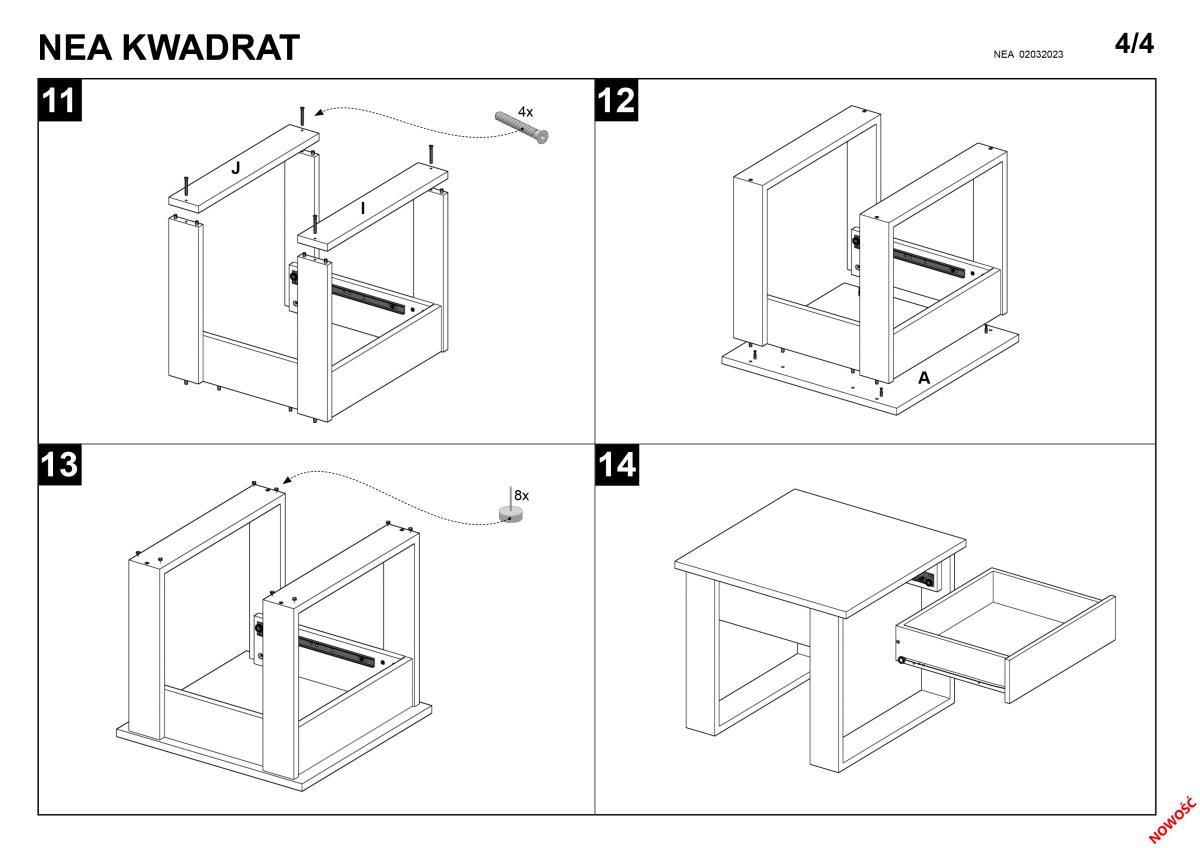 NEA KWADRAT

NEA 02032023

4/4

11

4x

J

I

12

A

13

8x

14

NOWOŚĆ