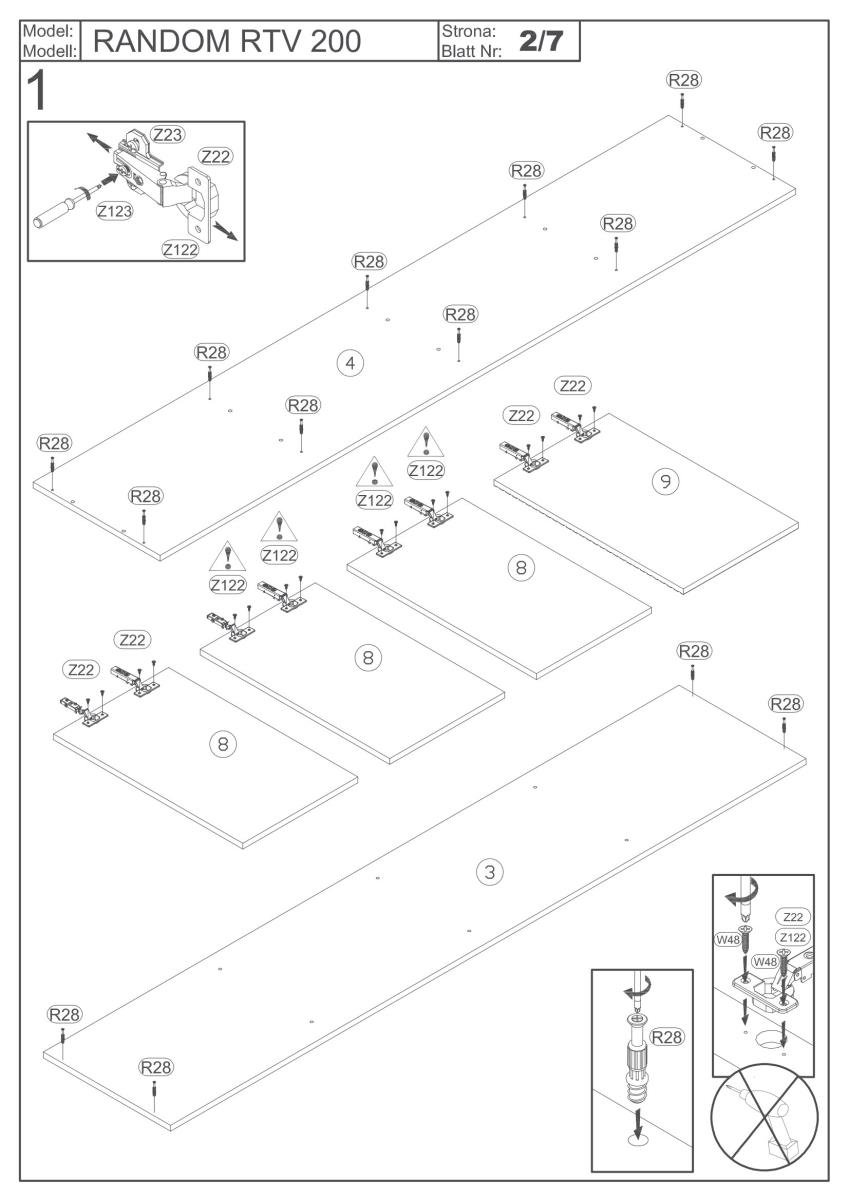 Model:
Modell: RANDOM RTV 200 Strona:
Blatt Nr: 2/7

1

Z23
Z22
Z123
Z122

R28
R28
R28
R28
R28
R28
R28
R28
R28
R28

4

Z22
Z22
9

Z122
Z122
8

Z122
Z122
8

Z22
Z22
8

R28
R28
3

R28
R28

R28

Z22
Z122
W48
W48